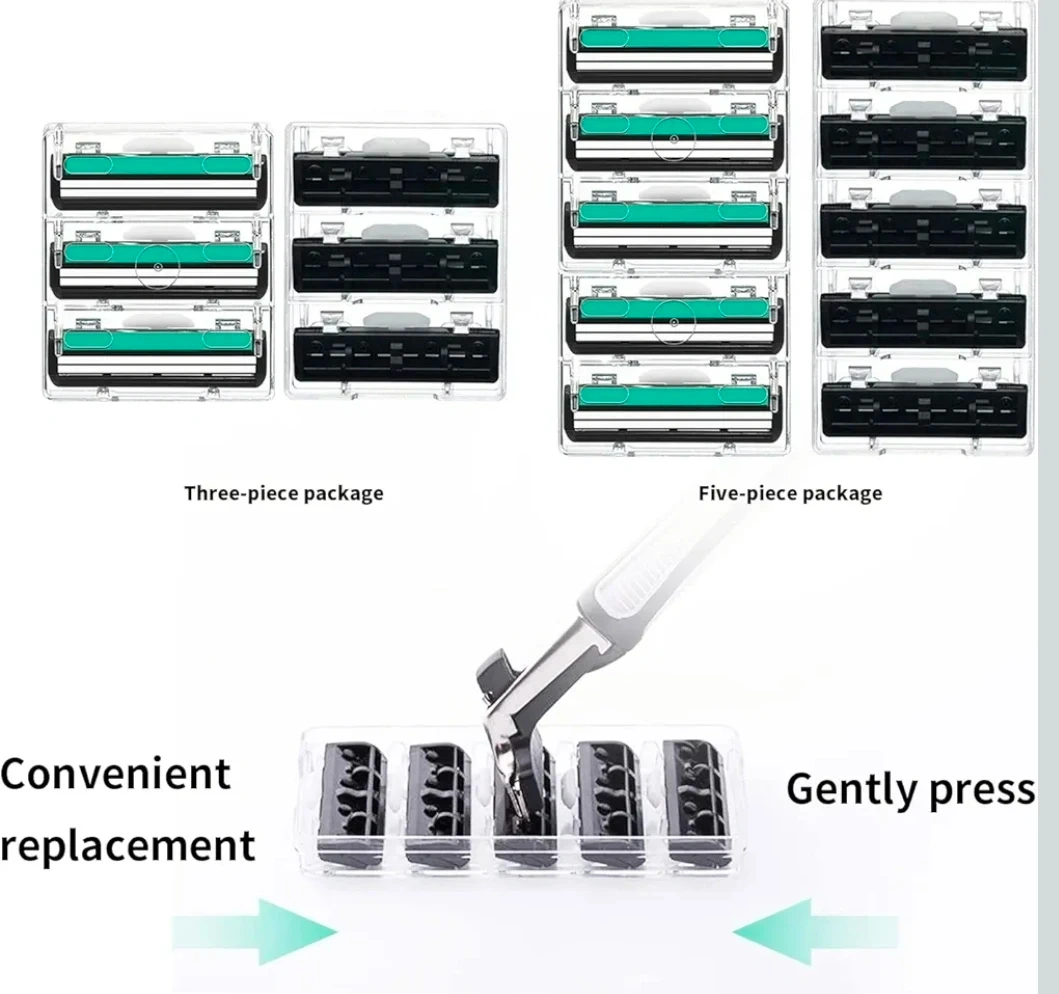 Three-piece package

Five-piece package

Convenient replacement

Gently press