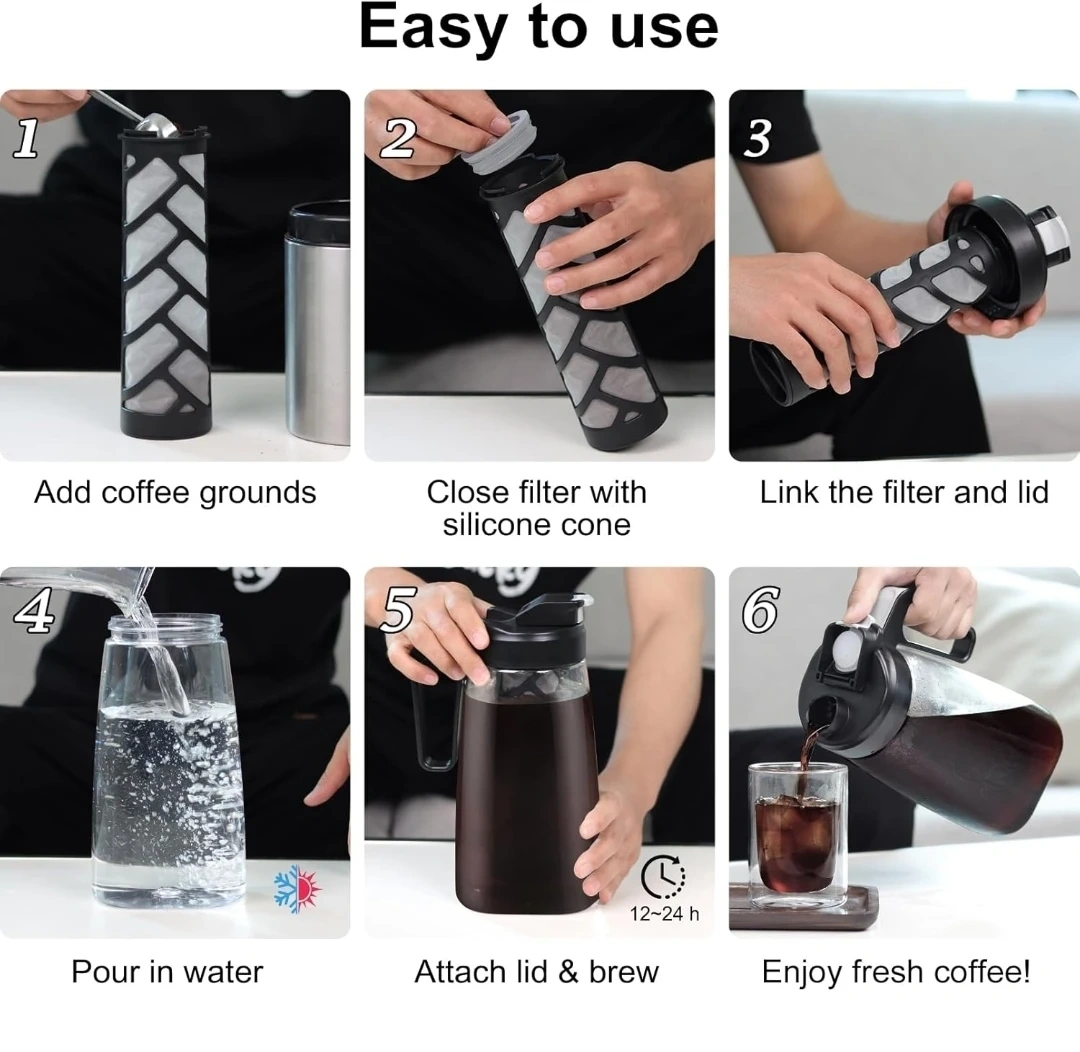 Easy to use

1

Add coffee grounds

2

Close filter with silicone cone

3

Link the filter and lid

4

Pour in water

5

12~24 h

Attach lid & brew

6

Enjoy fresh coffee!