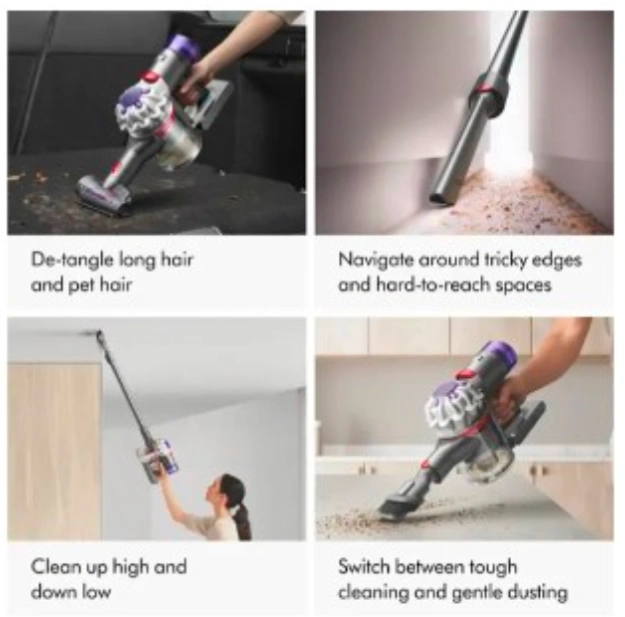 De-tangle long hair and pet hair

Navigate around tricky edges and hard-to-reach spaces

Clean up high and down low

Switch between tough cleaning and gentle dusting