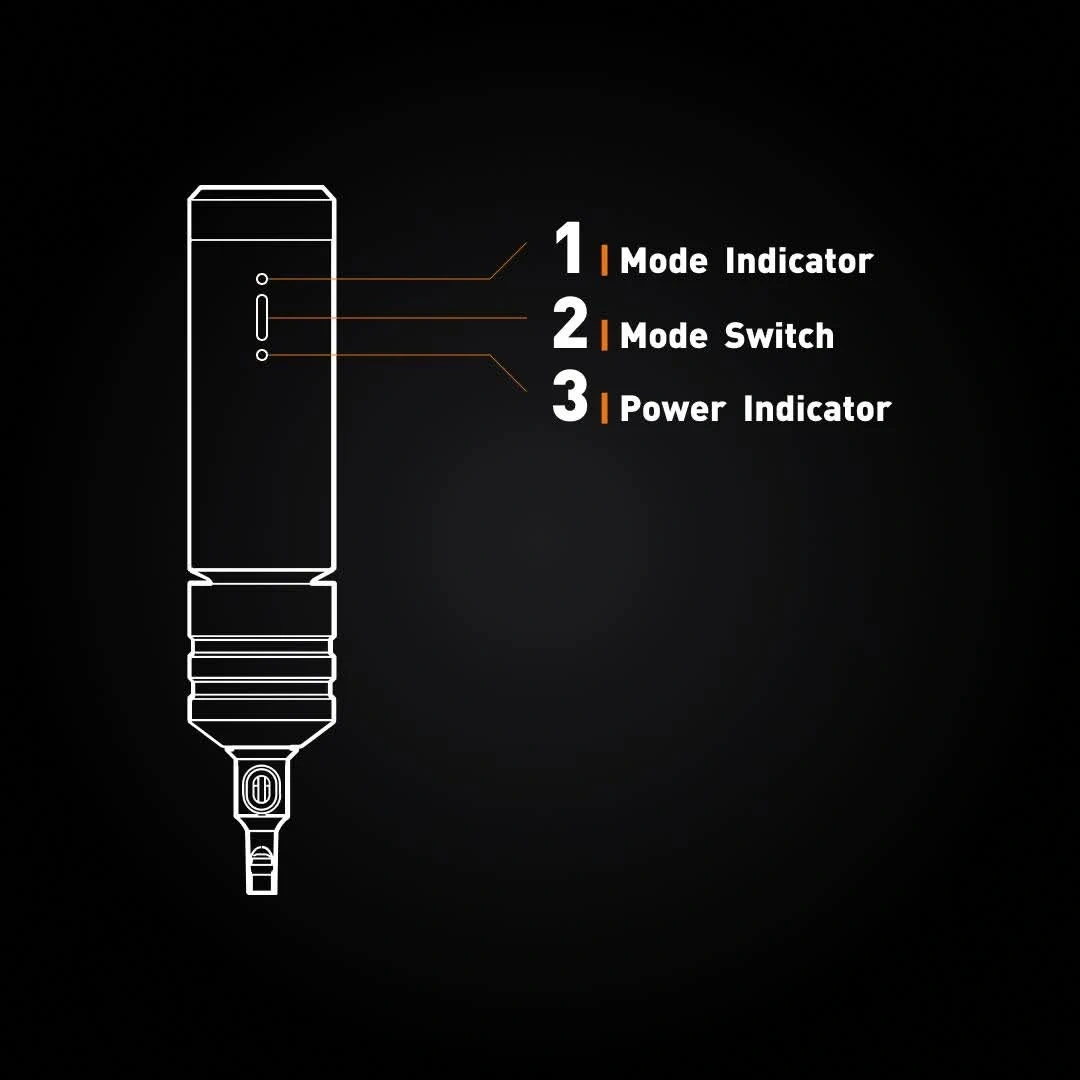 1 | Mode Indicator
2 | Mode Switch
3 | Power Indicator