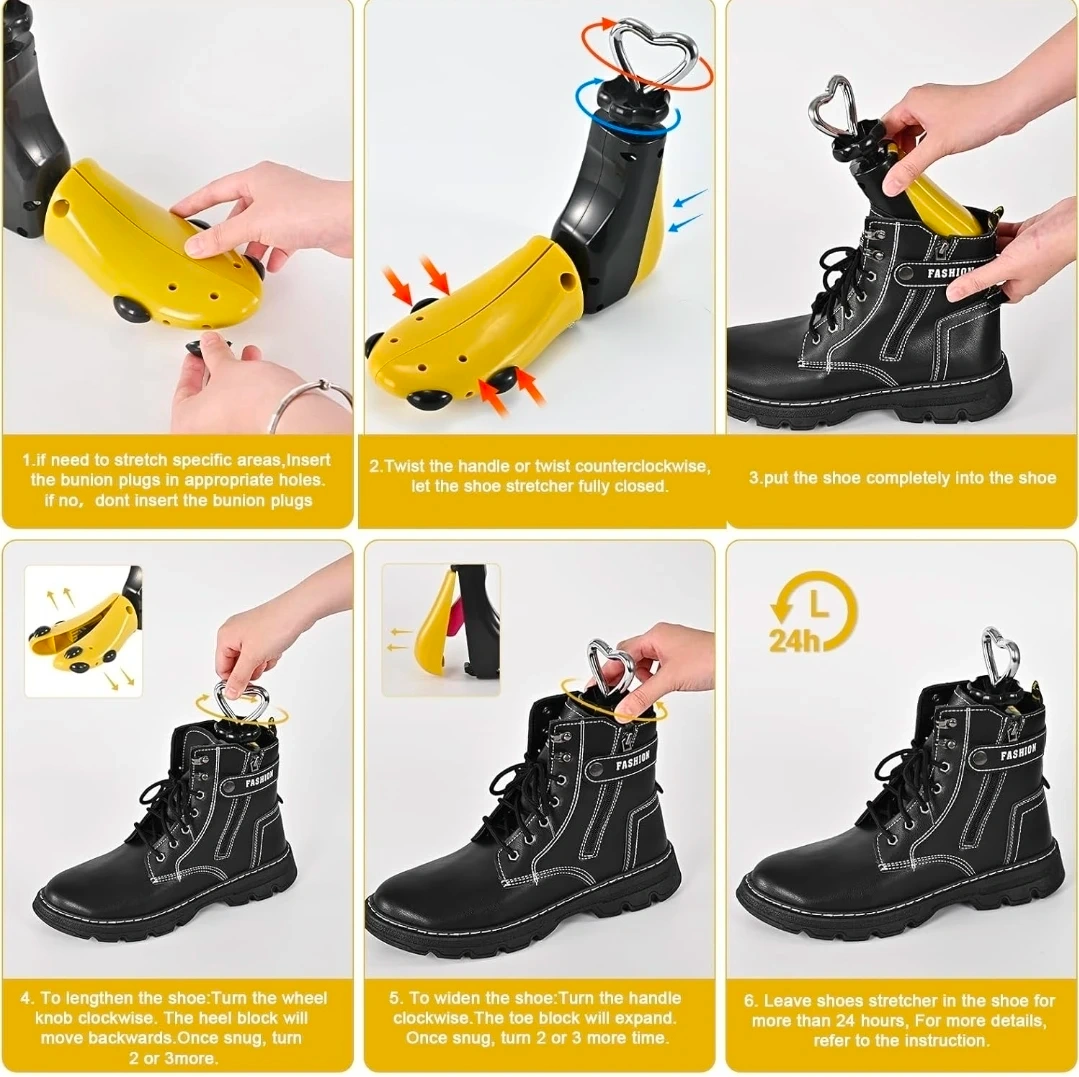 1.if need to stretch specific areas,Insert the bunion plugs in appropriate holes. if no, dont insert the bunion plugs

2.Twist the handle or twist counterclockwise, let the shoe stretcher fully closed.

FASHION

3.put the shoe completely into the shoe

FASHION

4. To lengthen the shoe:Turn the wheel knob clockwise. The heel block will move backwards.Once snug, turn 2 or 3more.

FASHION

5. To widen the shoe:Turn the handle clockwise.The toe block will expand. Once snug, turn 2 or 3 more time.

24h

FASHION

6. Leave shoes stretcher in the shoe for more than 24 hours, For more details, refer to the instruction.