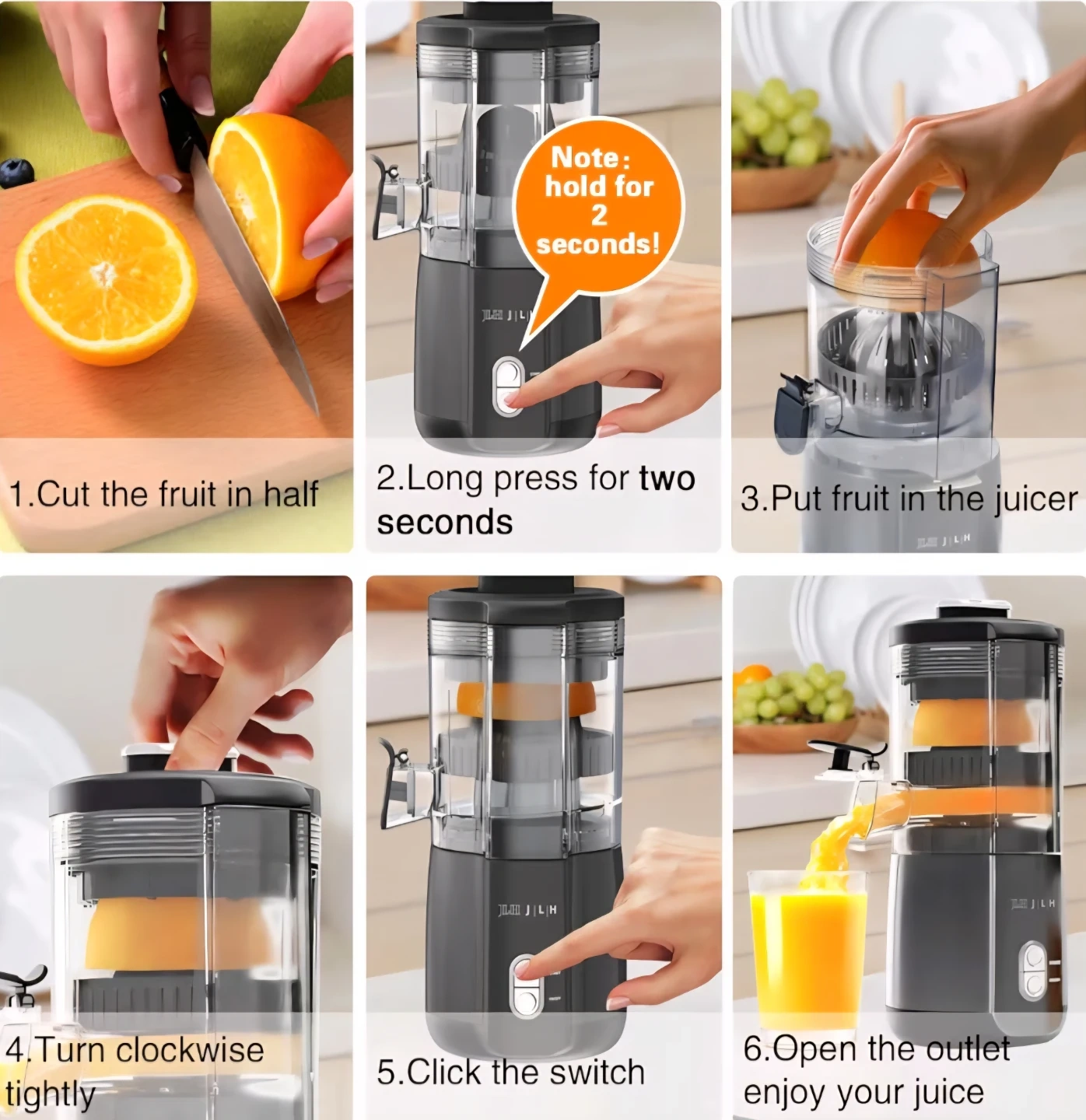 1.Cut the fruit in half

Note: hold for 2 seconds!

JLH J|L|H

2.Long press for two seconds

3.Put fruit in the juicer

JLH J|L|H

4.Turn clockwise tightly

JLH J|L|H

5.Click the switch

JLH J|L|H

6.Open the outlet enjoy your juice