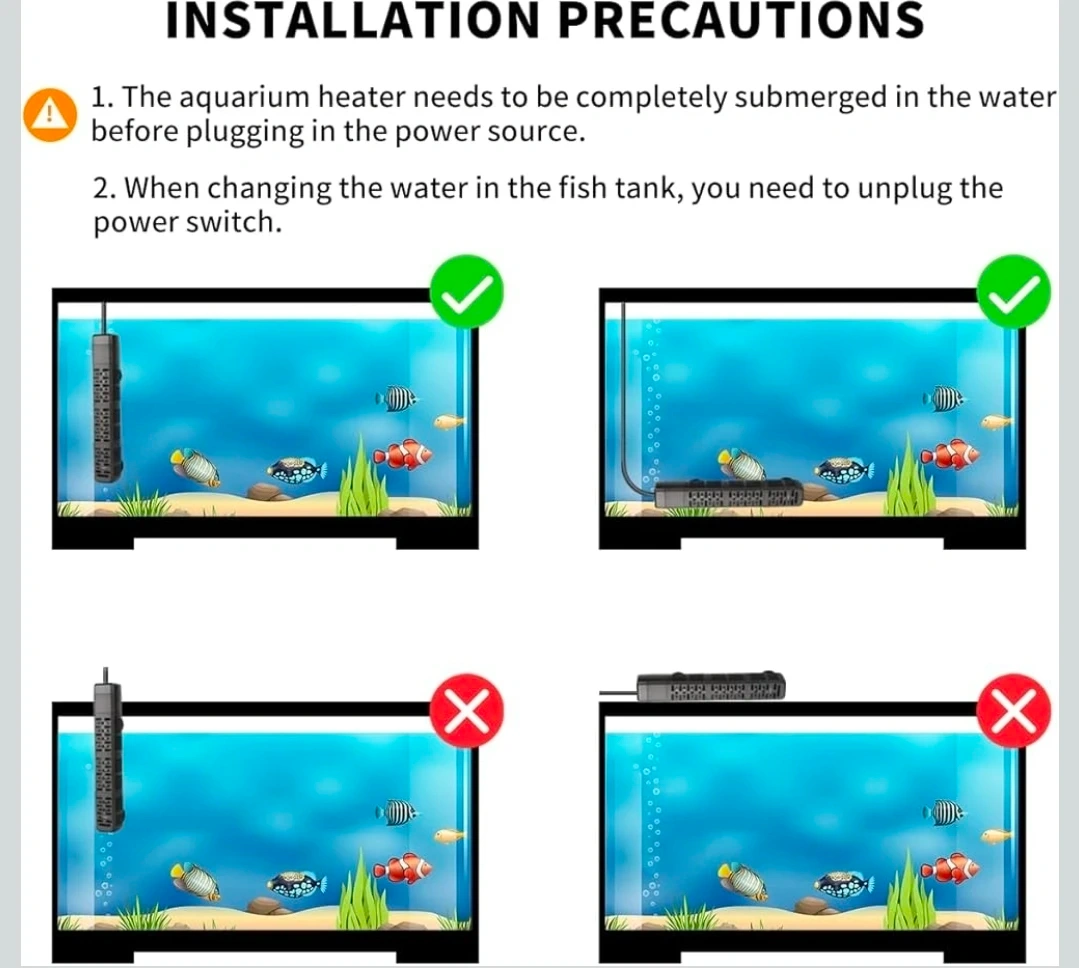 INSTALLATION PRECAUTIONS

1. The aquarium heater needs to be completely submerged in the water before plugging in the power source.

2. When changing the water in the fish tank, you need to unplug the power switch.