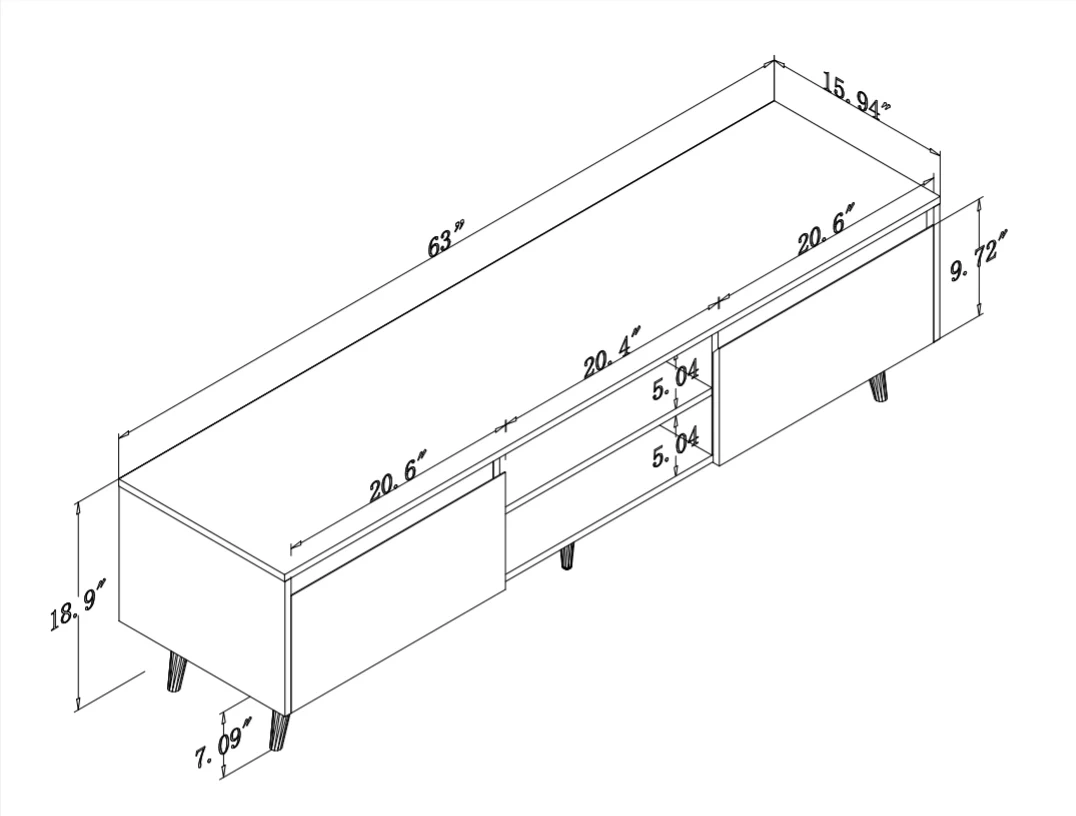 15.94"
63"
20.6"
9.72"
20.4"
5.04
5.04
20.6"
18.9"
7.09"