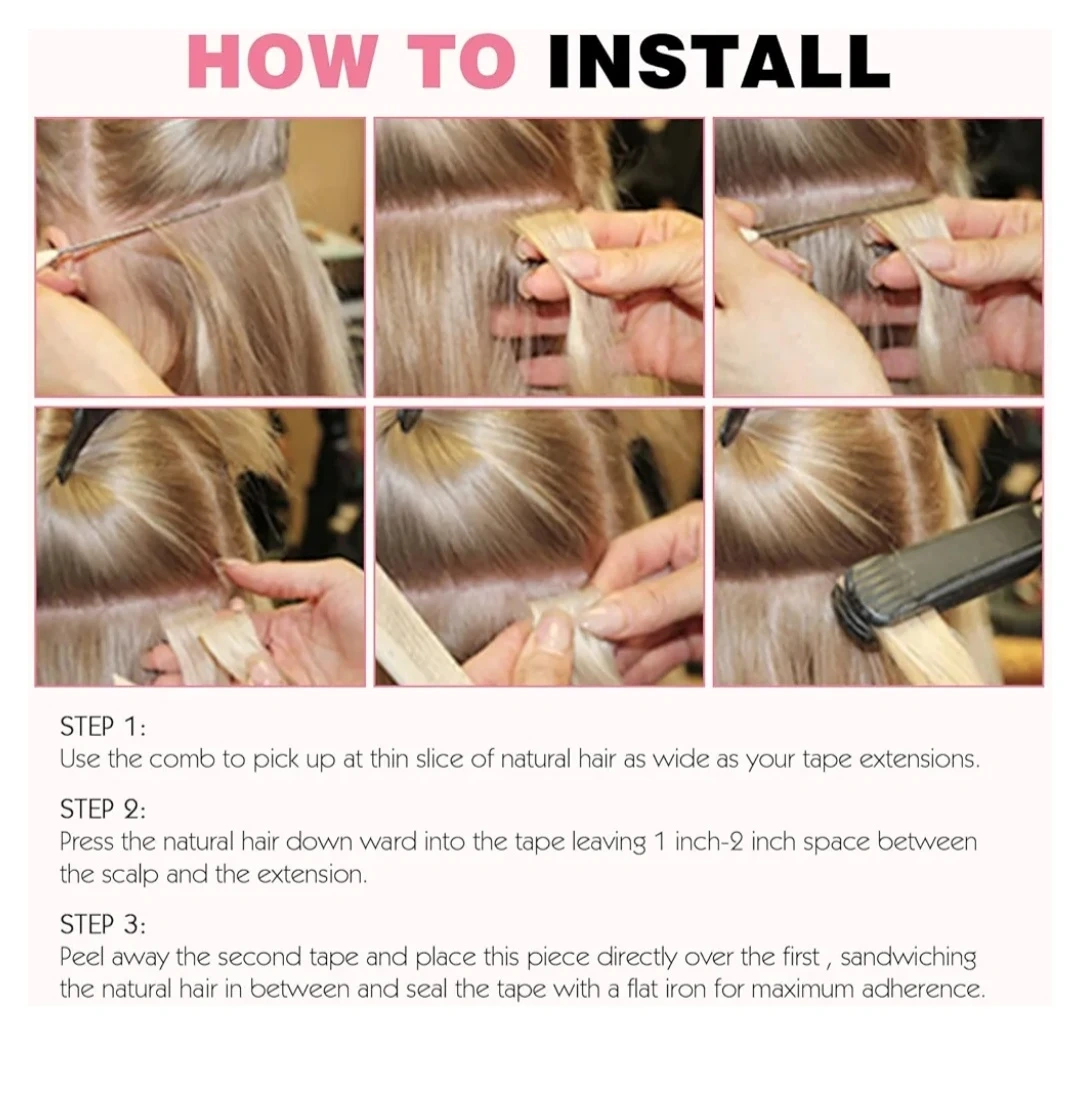 HOW TO INSTALL

STEP 1:
Use the comb to pick up at thin slice of natural hair as wide as your tape extensions.

STEP 2:
Press the natural hair down ward into the tape leaving 1 inch-2 inch space between the scalp and the extension.

STEP 3:
Peel away the second tape and place this piece directly over the first , sandwiching the natural hair in between and seal the tape with a flat iron for maximum adherence.