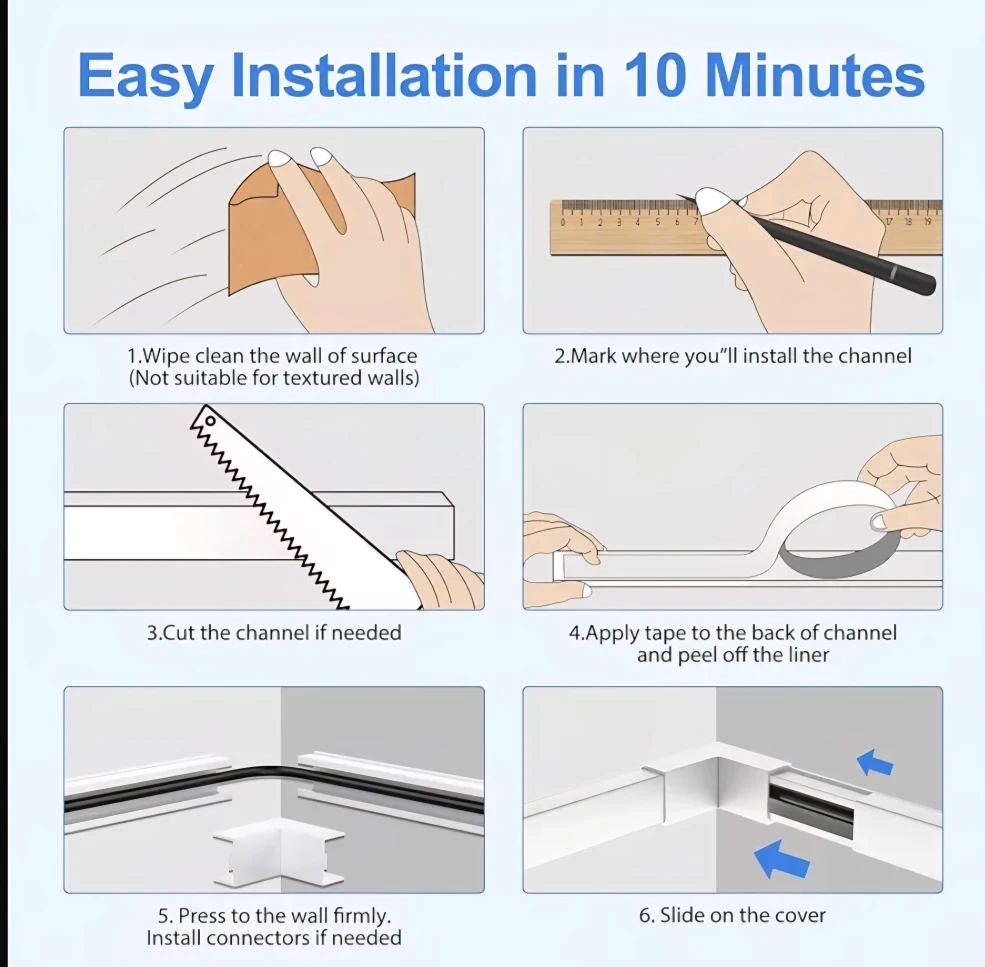 Easy Installation in 10 Minutes

0 1 2 3 4 5 6 7 17 18 19

1.Wipe clean the wall of surface
(Not suitable for textured walls)

2.Mark where you"ll install the channel

3.Cut the channel if needed

4.Apply tape to the back of channel and peel off the liner

5. Press to the wall firmly.
Install connectors if needed

6. Slide on the cover