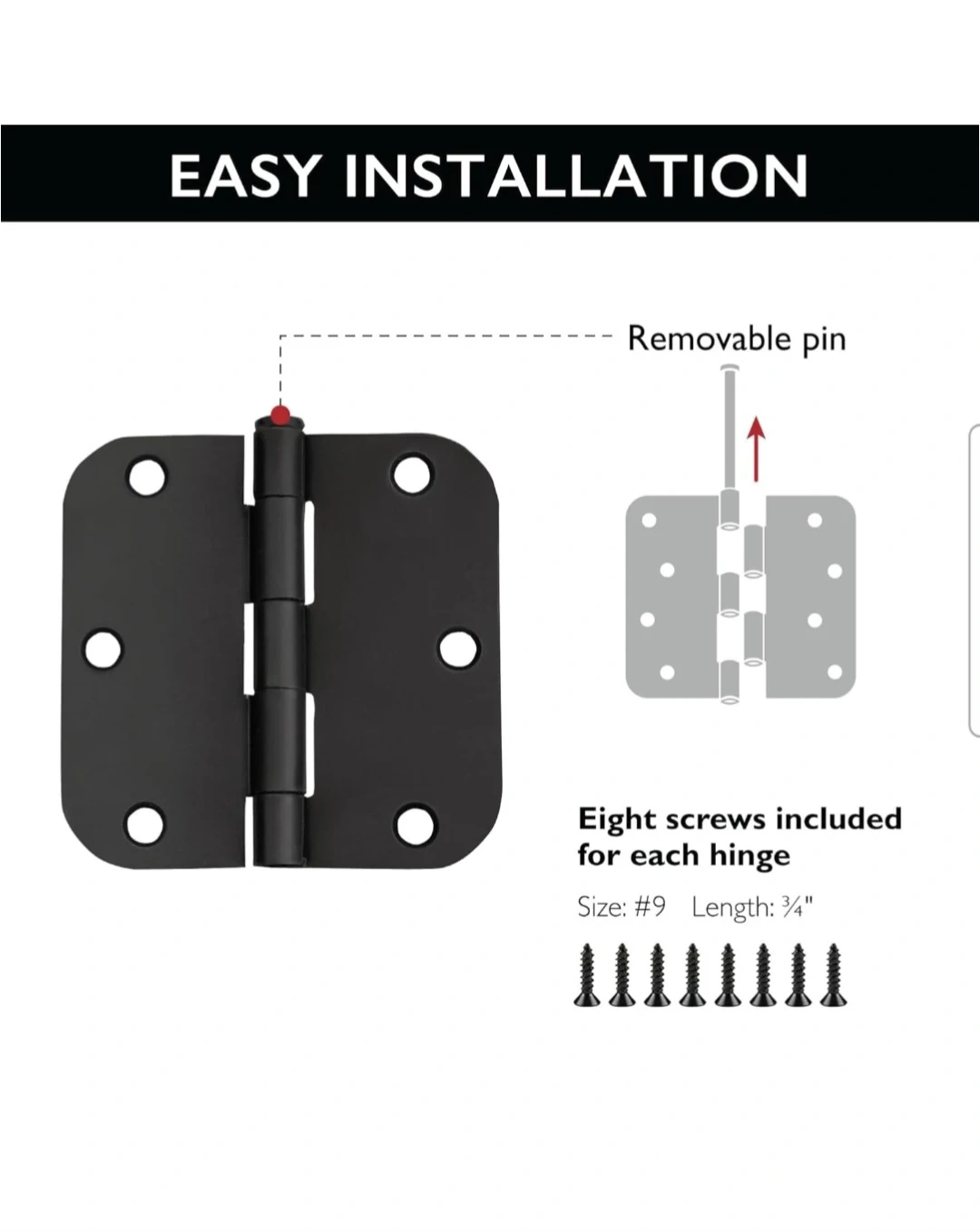 EASY INSTALLATION

Removable pin

Eight screws included for each hinge

Size: #9 Length: ¾"