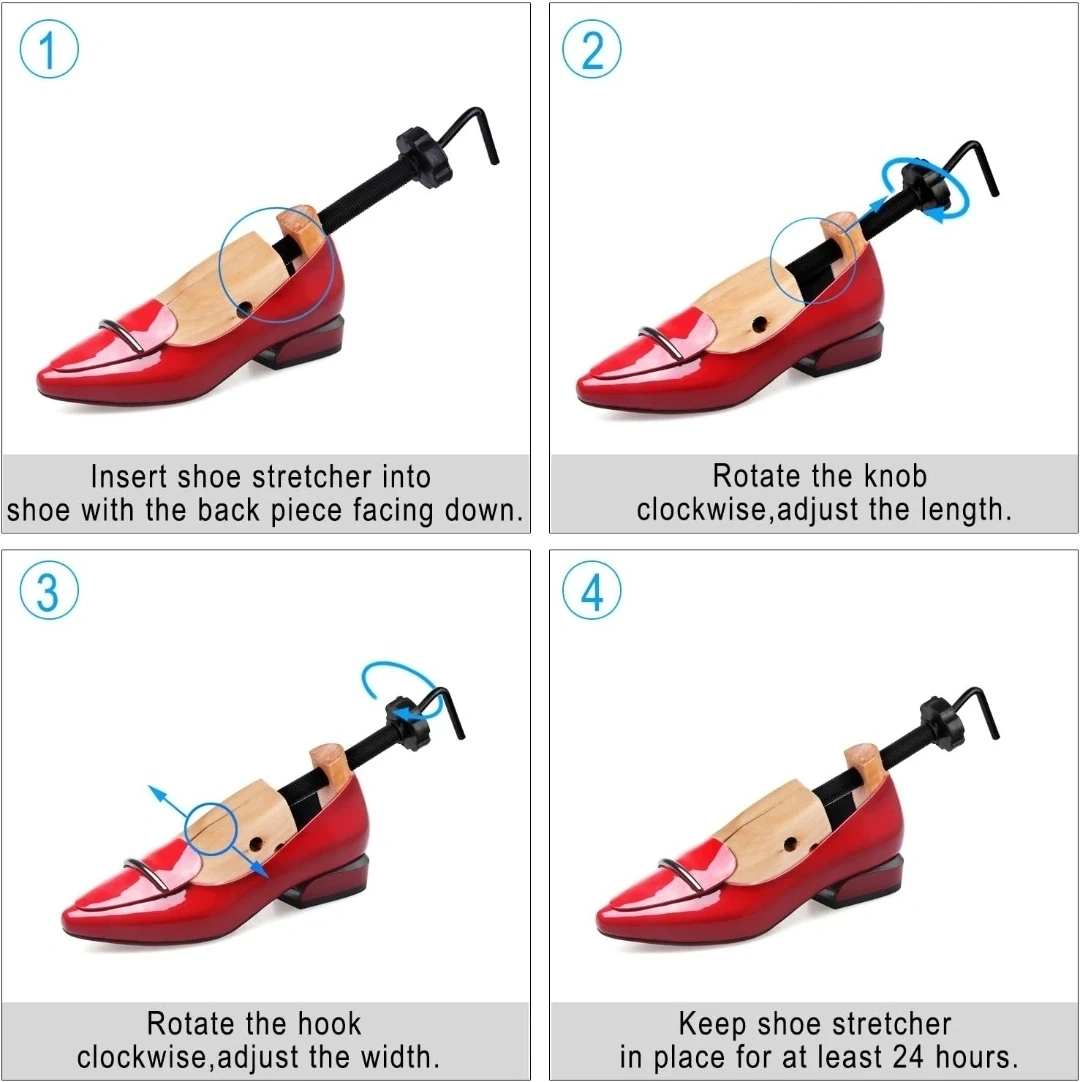 1

Insert shoe stretcher into shoe with the back piece facing down.

2

Rotate the knob clockwise,adjust the length.

3

Rotate the hook clockwise,adjust the width.

4

Keep shoe stretcher in place for at least 24 hours.