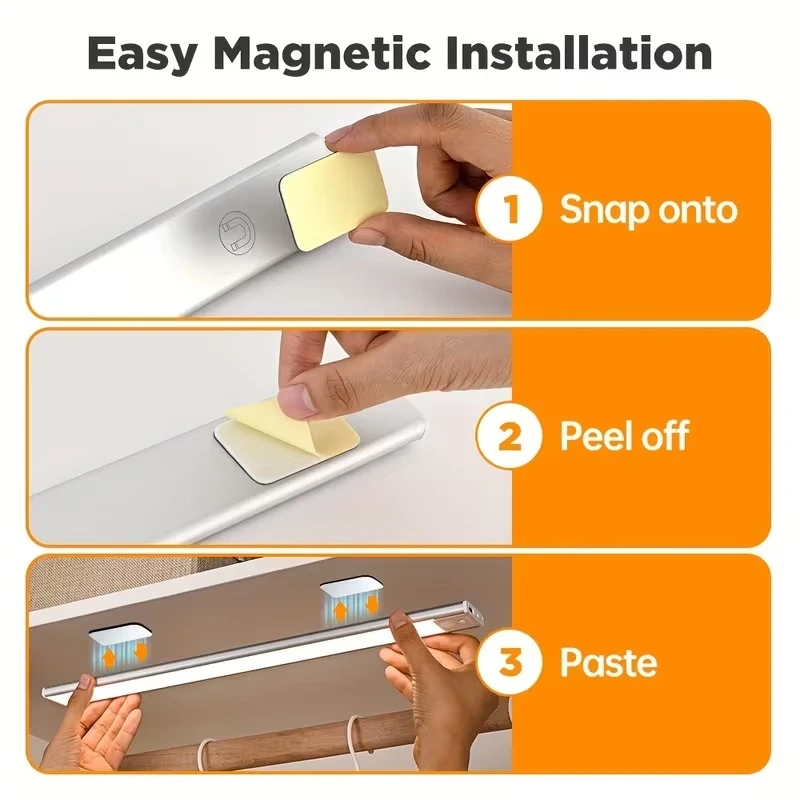 Easy Magnetic Installation

1 Snap onto

2 Peel off

3 Paste