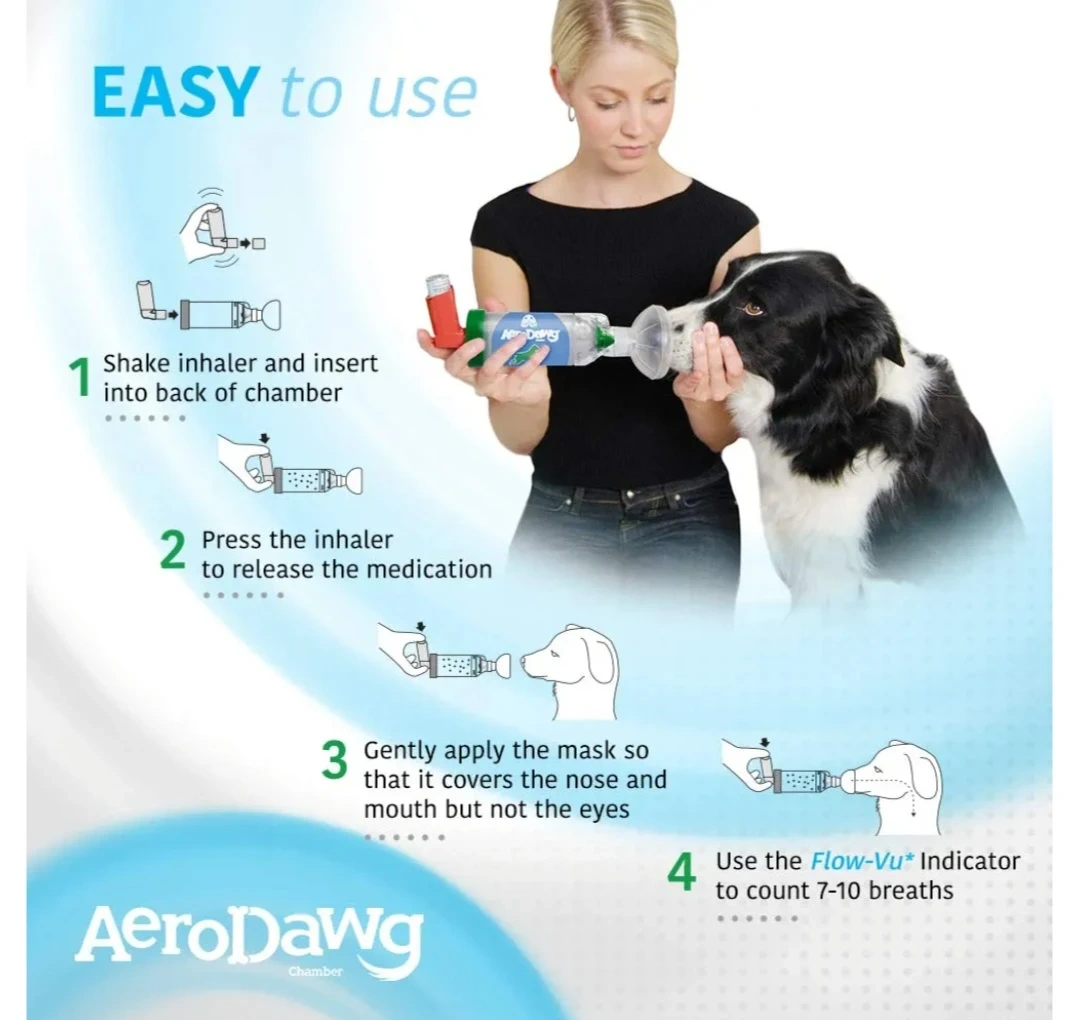 EASY to use

1 Shake inhaler and insert into back of chamber

2 Press the inhaler to release the medication

3 Gently apply the mask so that it covers the nose and mouth but not the eyes

4 Use the Flow-Vu* Indicator to count 7-10 breaths

AeroDawg

AeroDawg Chamber