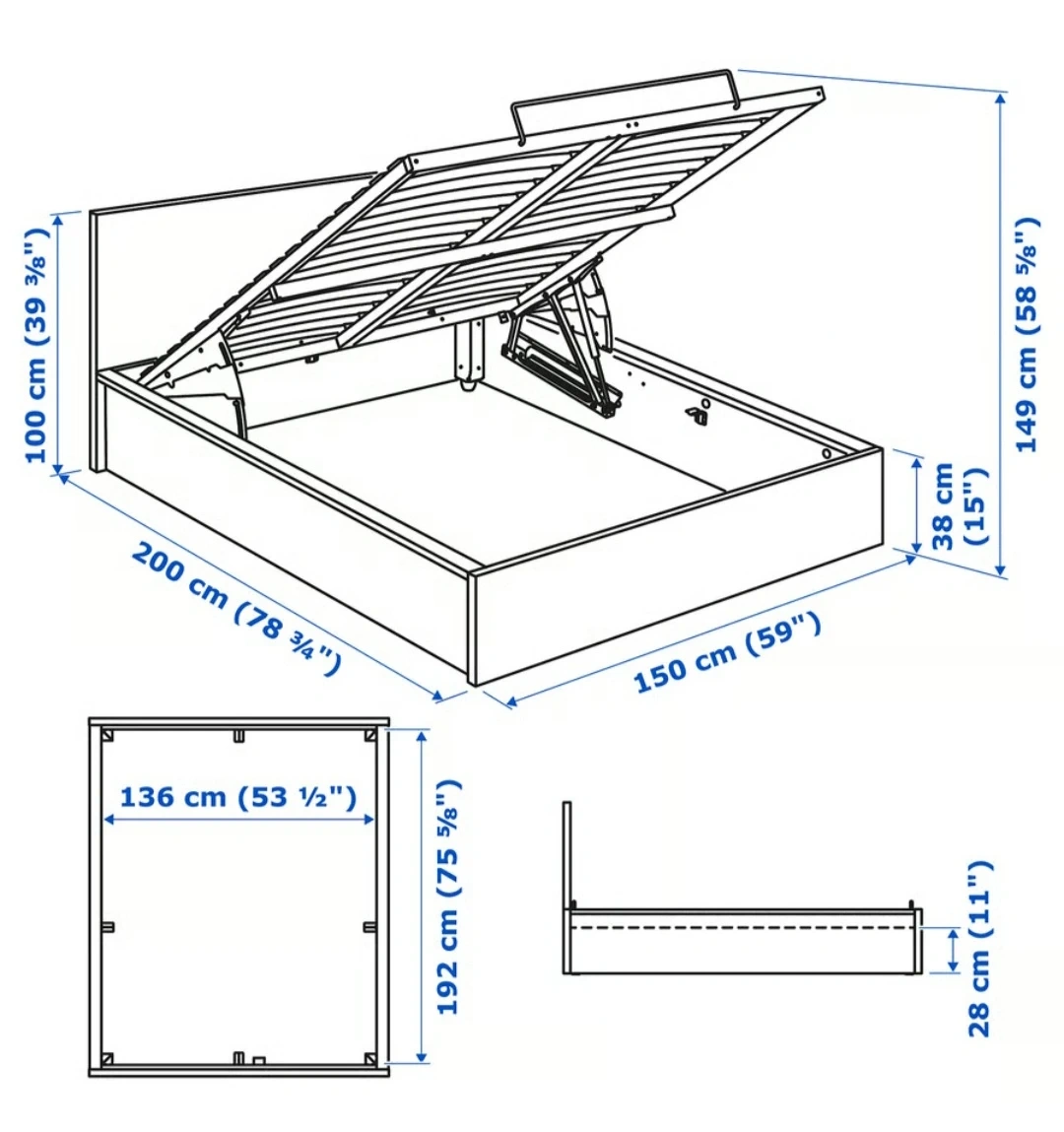 100 cm (39 ³⁄₈")

149 cm (58 ⁵⁄₈")

38 cm (15")

200 cm (78 ³⁄₄")

150 cm (59")

136 cm (53 ½")

192 cm (75 ⁵⁄₈")

28 cm (11")