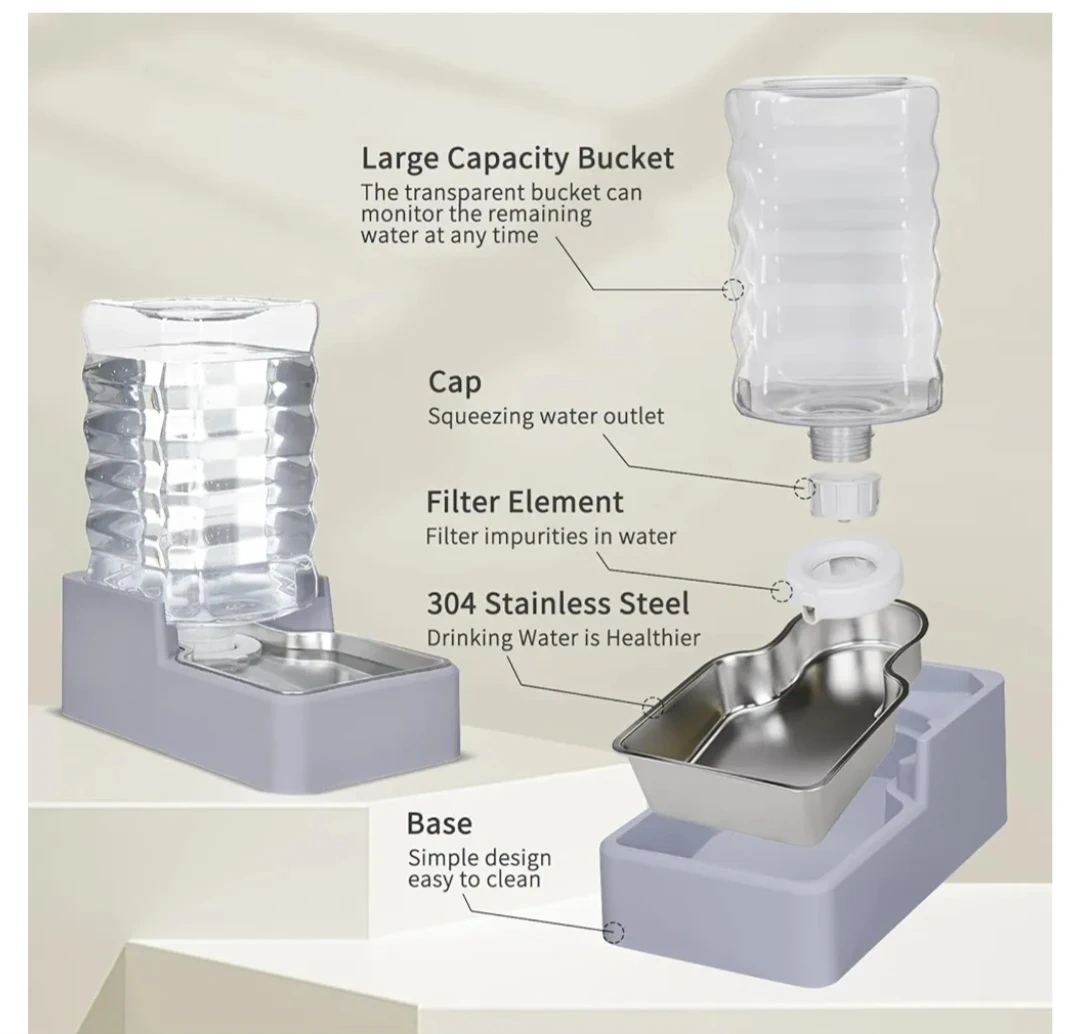 Large Capacity Bucket
The transparent bucket can monitor the remaining water at any time

Cap
Squeezing water outlet

Filter Element
Filter impurities in water

304 Stainless Steel
Drinking Water is Healthier

Base
Simple design easy to clean