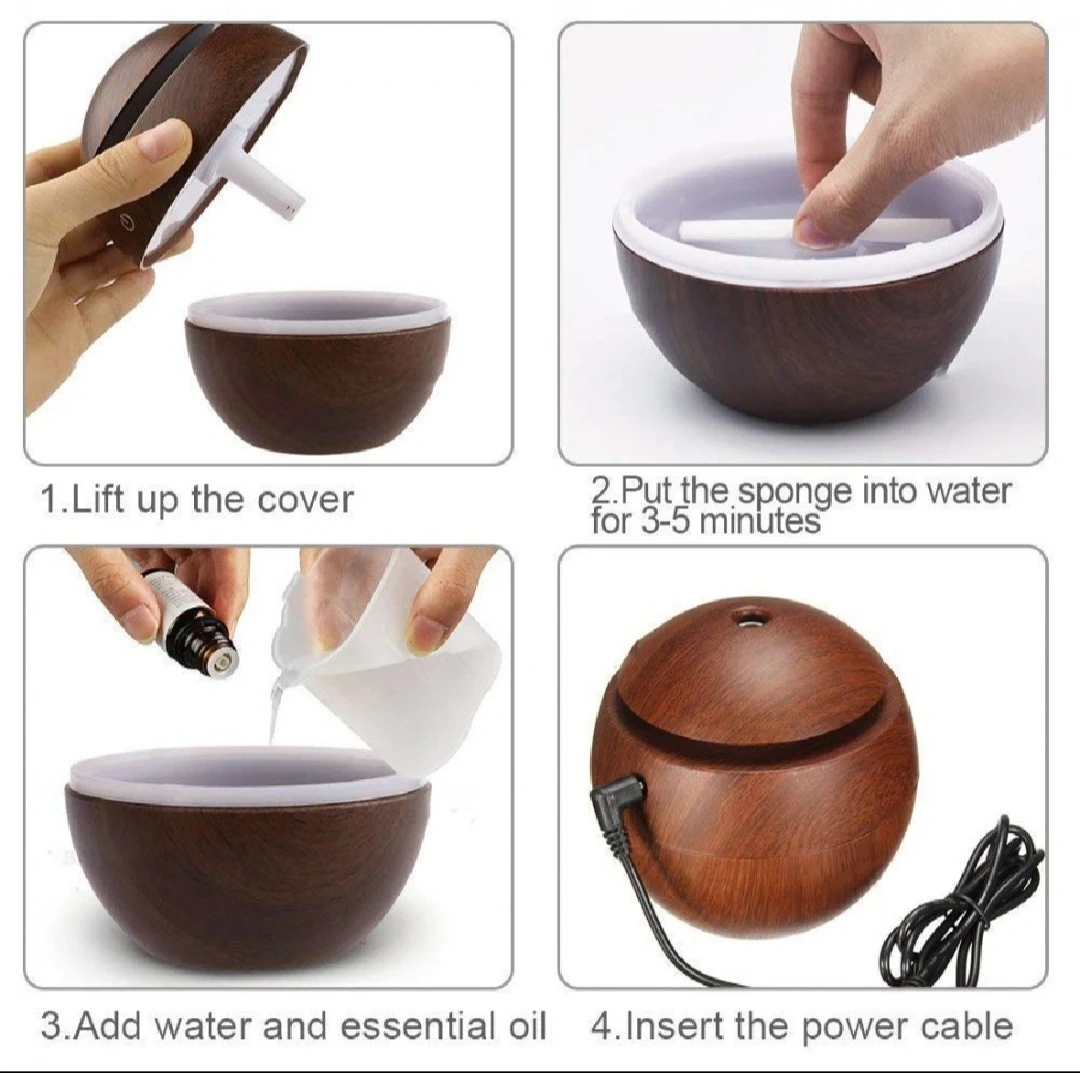 1.Lift up the cover

2.Put the sponge into water for 3-5 minutes

3.Add water and essential oil

4.Insert the power cable