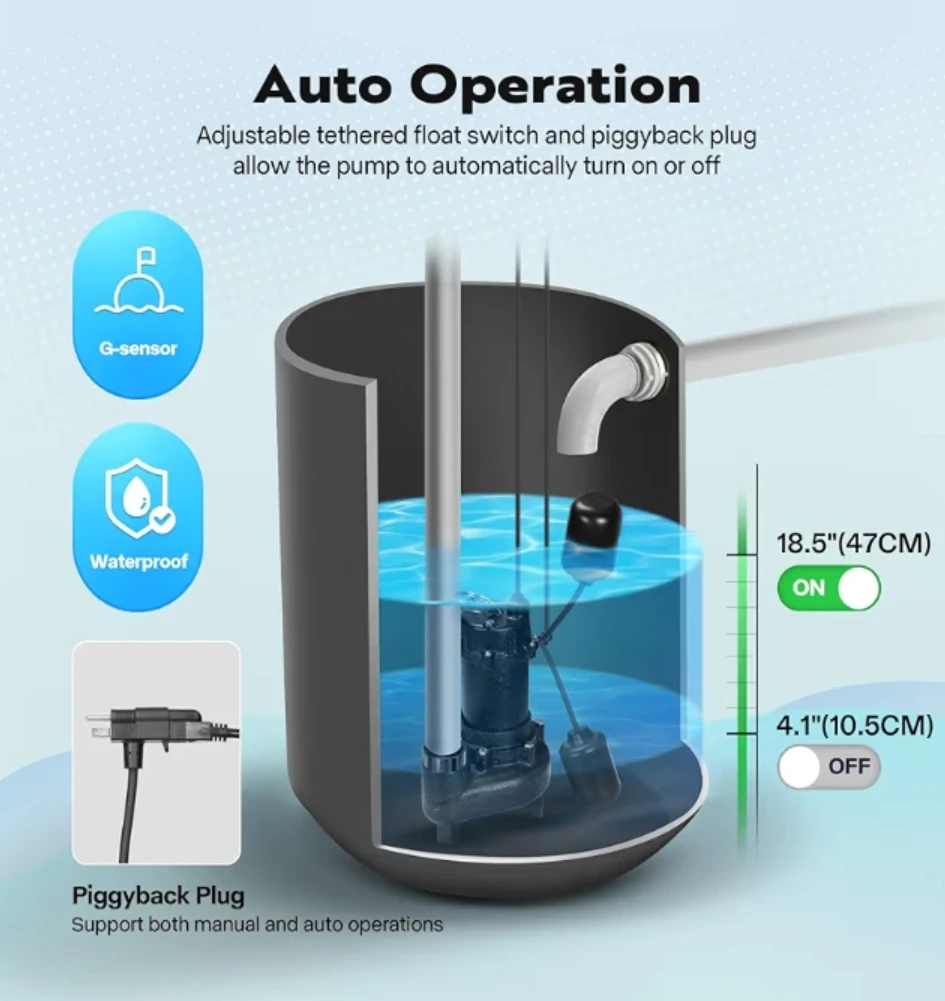 Auto Operation

Adjustable tethered float switch and piggyback plug allow the pump to automatically turn on or off

G-sensor

Waterproof

18.5"(47CM)

ON

4.1"(10.5CM)

OFF

Piggyback Plug

Support both manual and auto operations