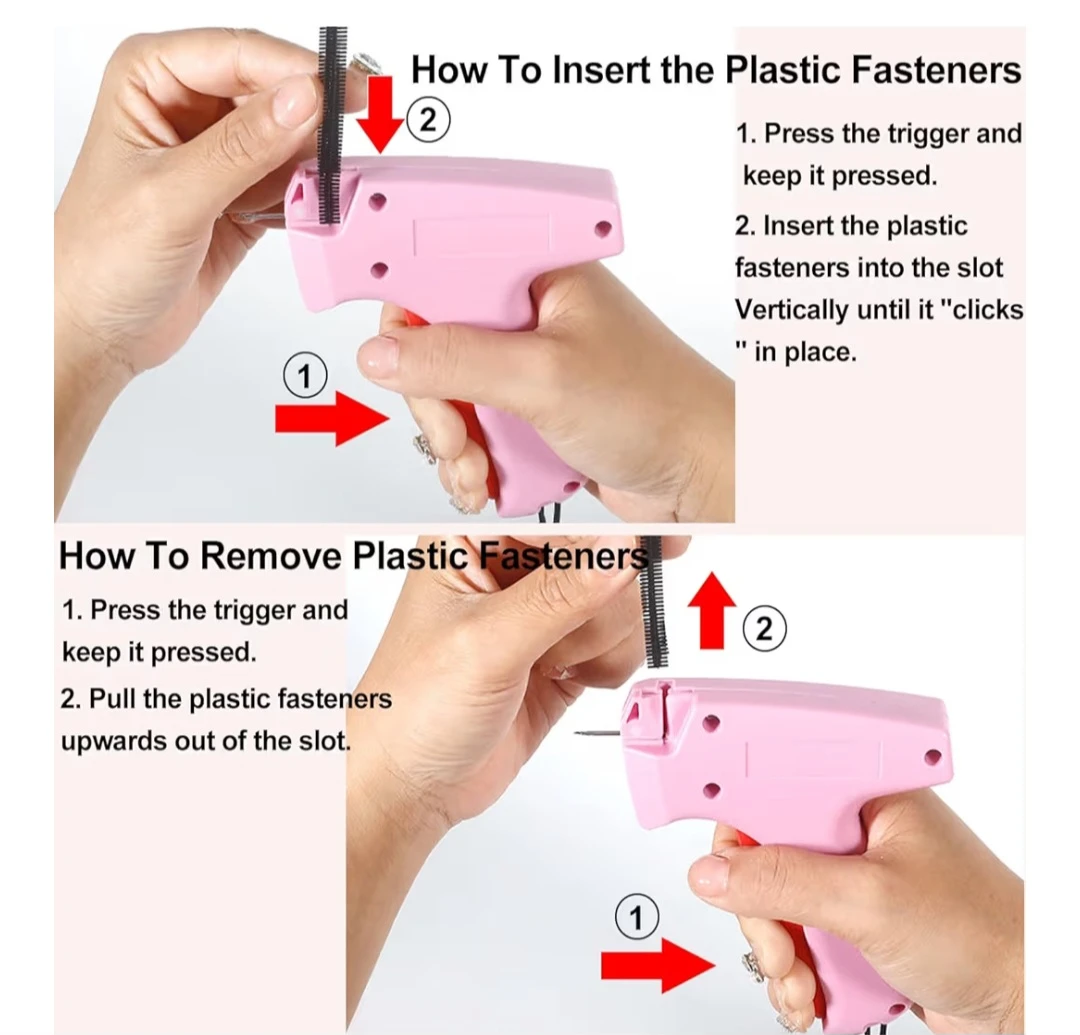 How To Insert the Plastic Fasteners

② 

1. Press the trigger and keep it pressed.

2. Insert the plastic fasteners into the slot Vertically until it "clicks " in place.

①

How To Remove Plastic Fasteners

1. Press the trigger and keep it pressed.

2. Pull the plastic fasteners upwards out of the slot.

②

①