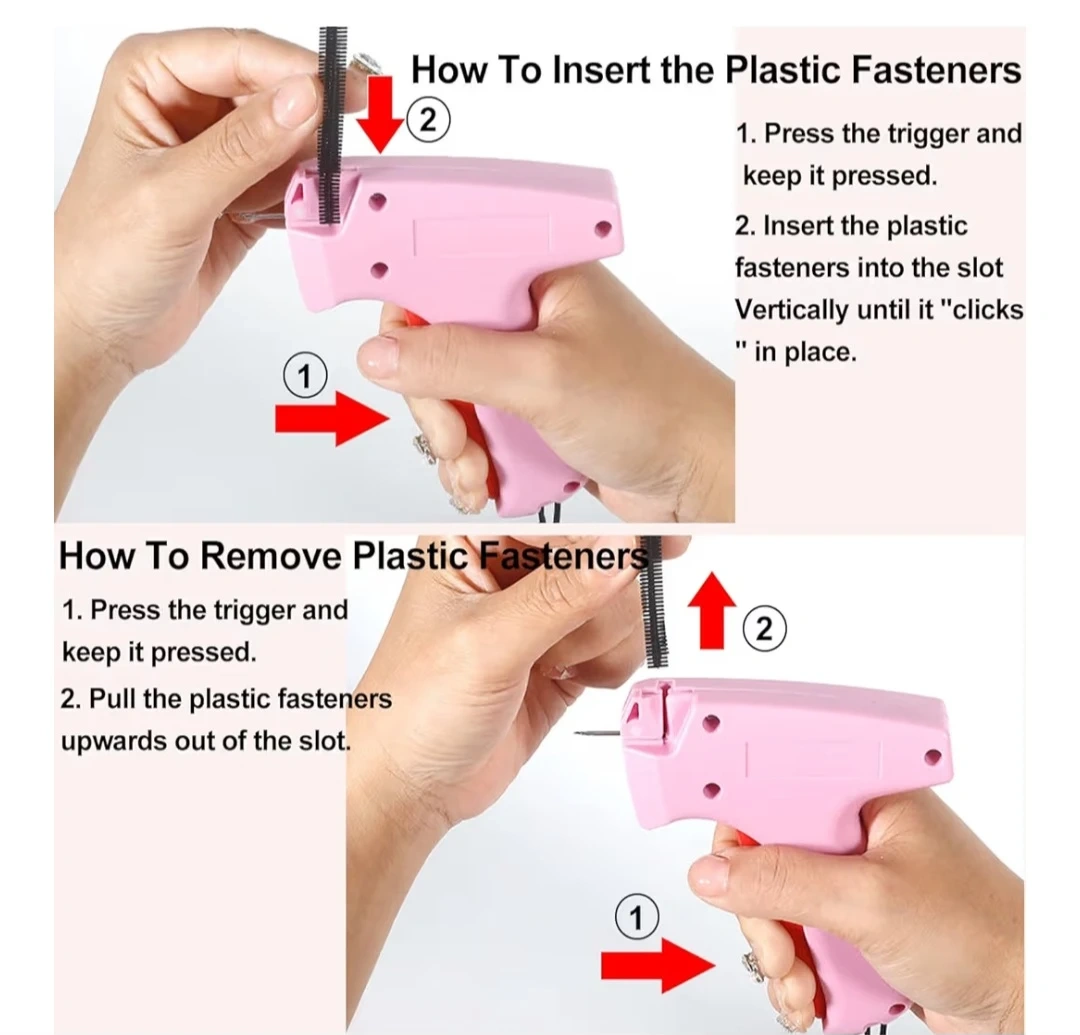 How To Insert the Plastic Fasteners

②

1. Press the trigger and keep it pressed.

2. Insert the plastic fasteners into the slot Vertically until it "clicks " in place.

①

How To Remove Plastic Fasteners

1. Press the trigger and keep it pressed.

2. Pull the plastic fasteners upwards out of the slot.

②

①