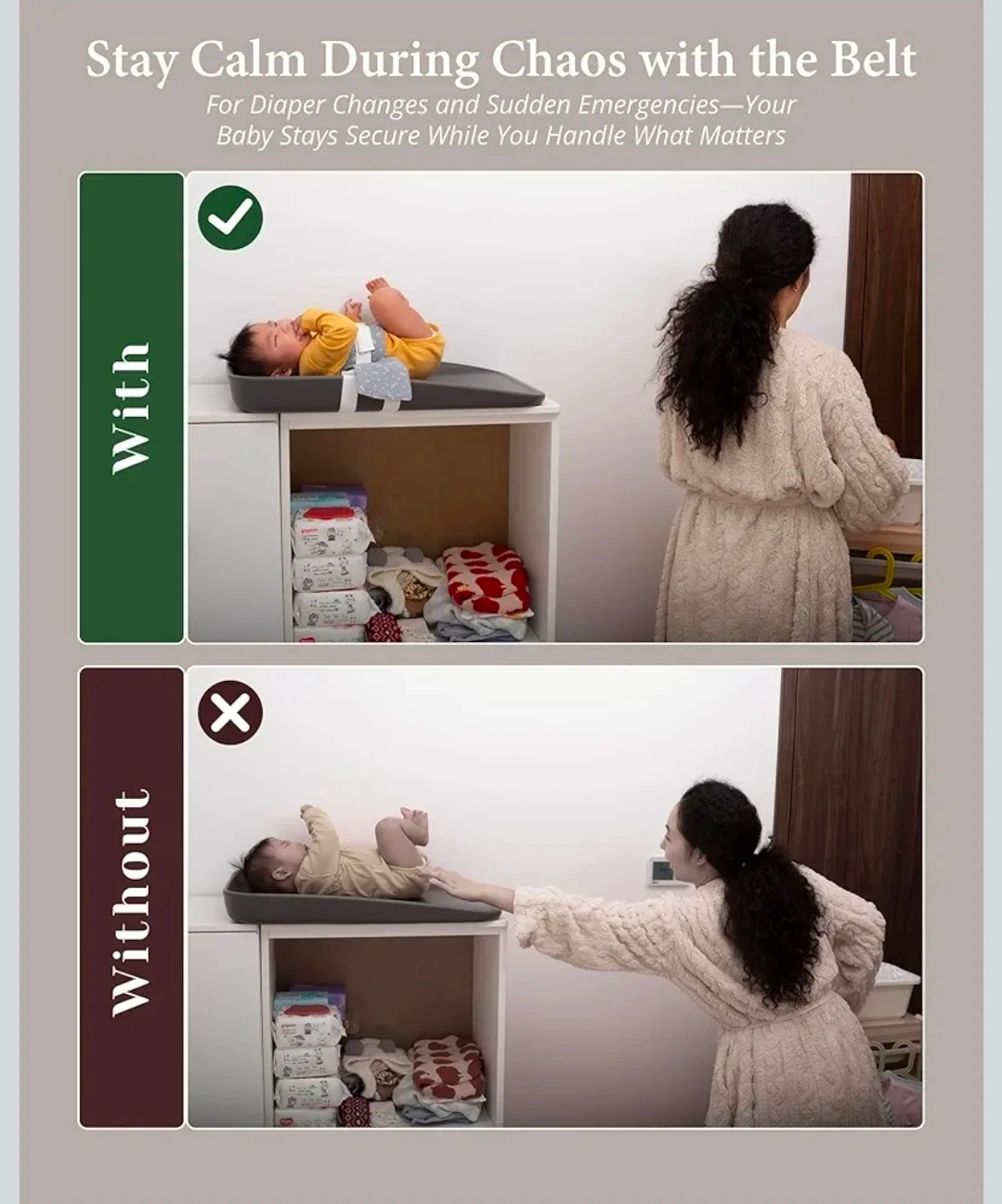 Stay Calm During Chaos with the Belt

For Diaper Changes and Sudden Emergencies—Your Baby Stays Secure While You Handle What Matters

With

Without