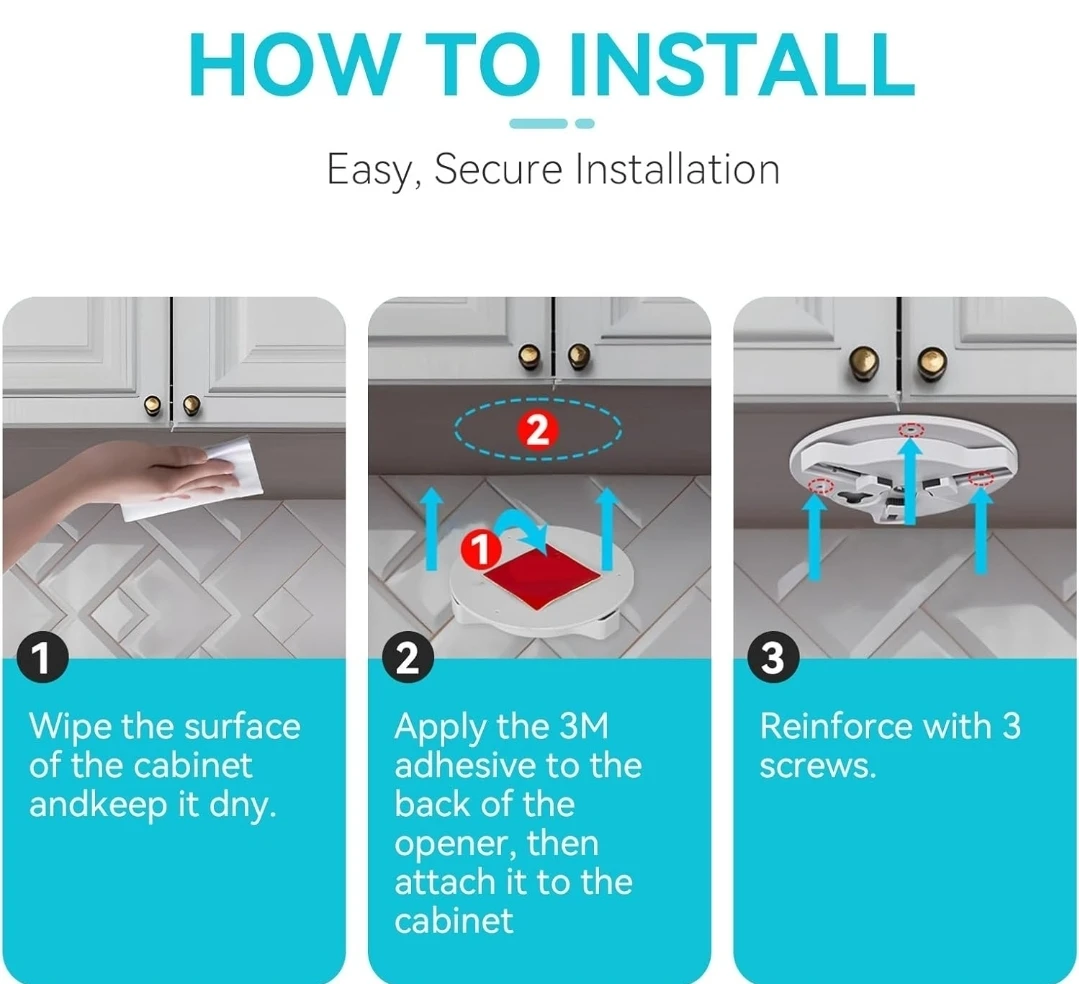 HOW TO INSTALL

Easy, Secure Installation

1

Wipe the surface of the cabinet andkeep it dny.

2

1

2

Apply the 3M adhesive to the back of the opener, then attach it to the cabinet

3

Reinforce with 3 screws.