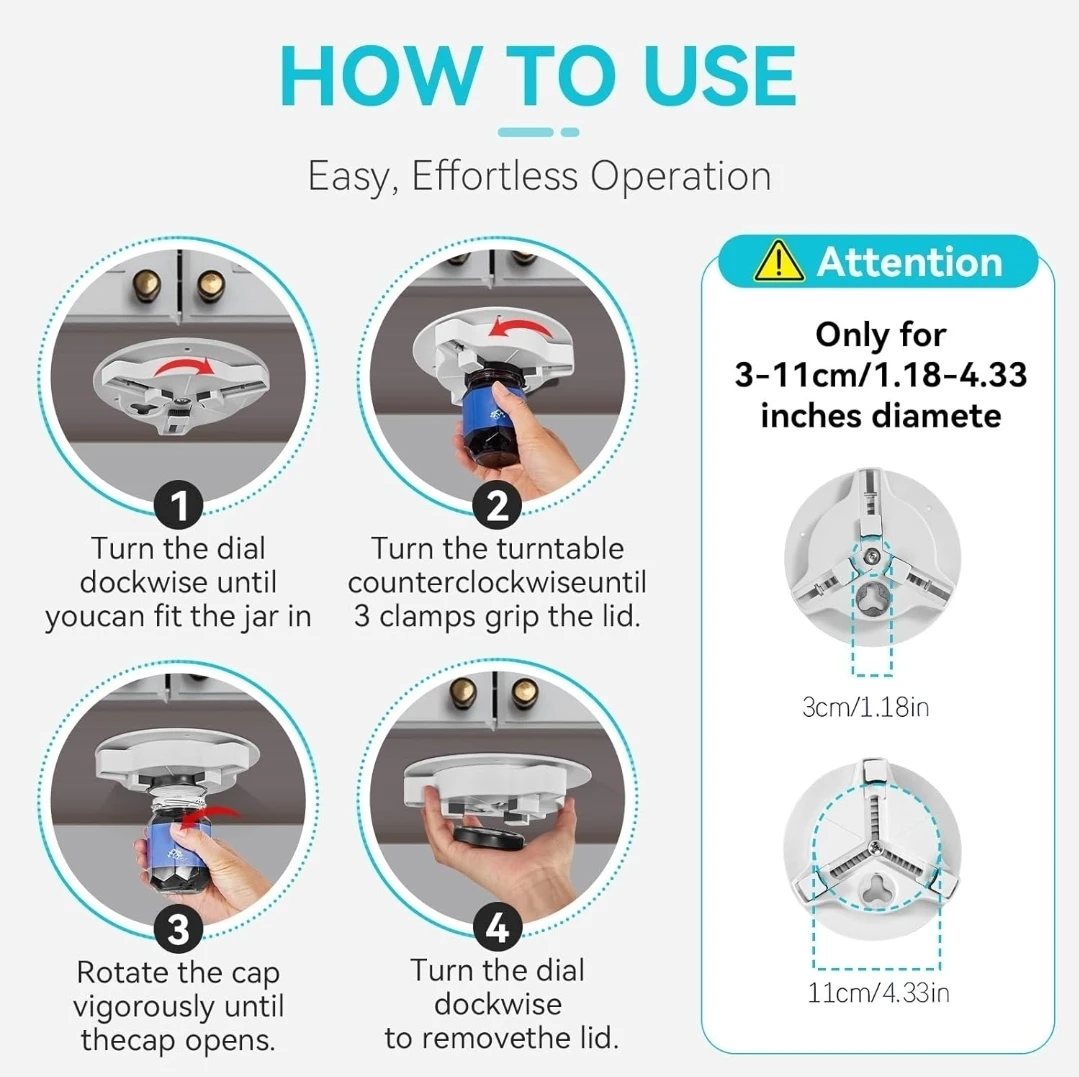 HOW TO USE

Easy, Effortless Operation

1
Turn the dial dockwise until youcan fit the jar in

2
Turn the turntable counterclockwiseuntil 3 clamps grip the lid.

3
Rotate the cap vigorously until thecap opens.

4
Turn the dial dockwise to removethe lid.

Attention

Only for 3-11cm/1.18-4.33 inches diamete

3cm/1.18in

11cm/4.33in