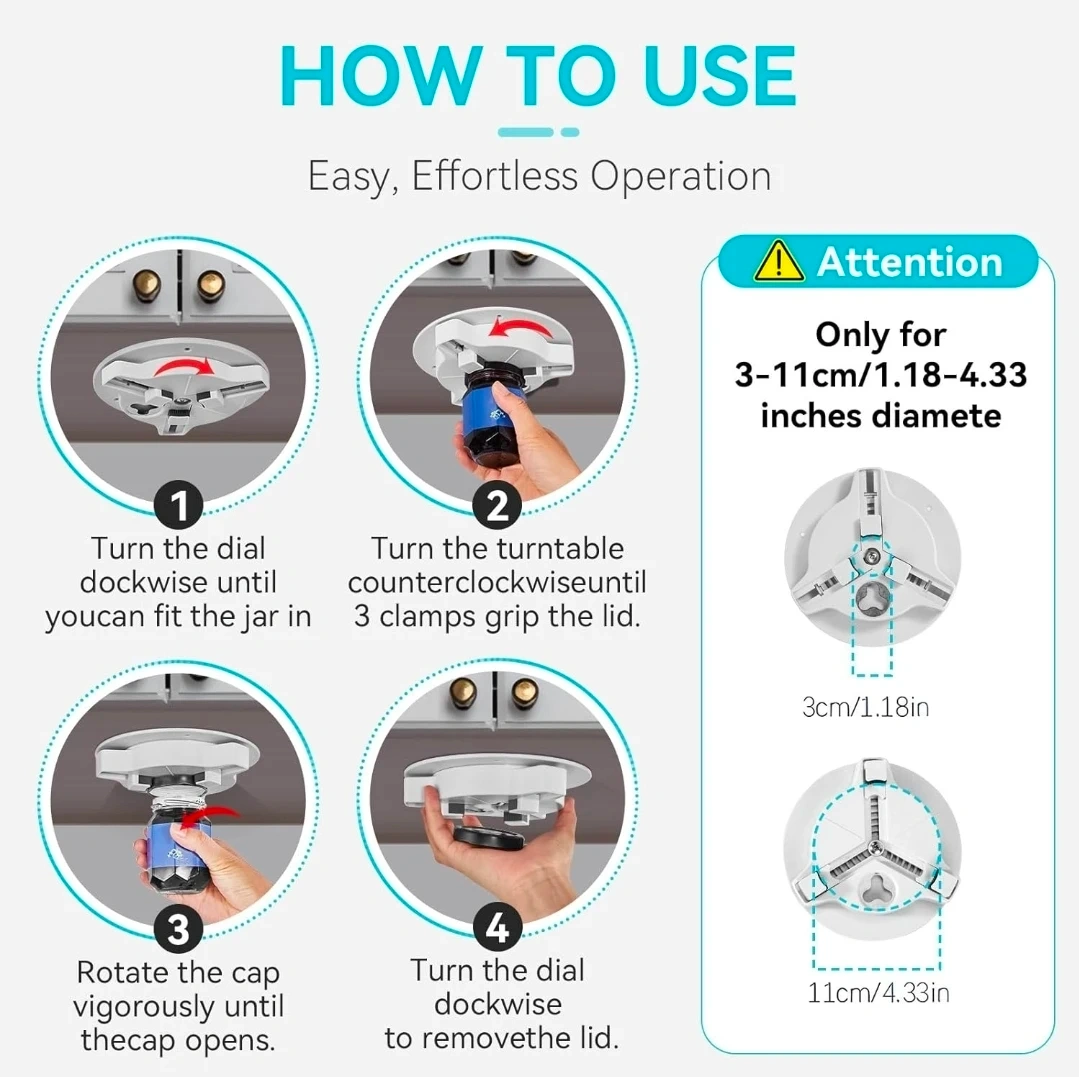 HOW TO USE

Easy, Effortless Operation

1
Turn the dial dockwise until youcan fit the jar in

2
Turn the turntable counterclockwiseuntil 3 clamps grip the lid.

3
Rotate the cap vigorously until thecap opens.

4
Turn the dial dockwise to removethe lid.

Attention

Only for 3-11cm/1.18-4.33 inches diamete

3cm/1.18in

11cm/4.33in