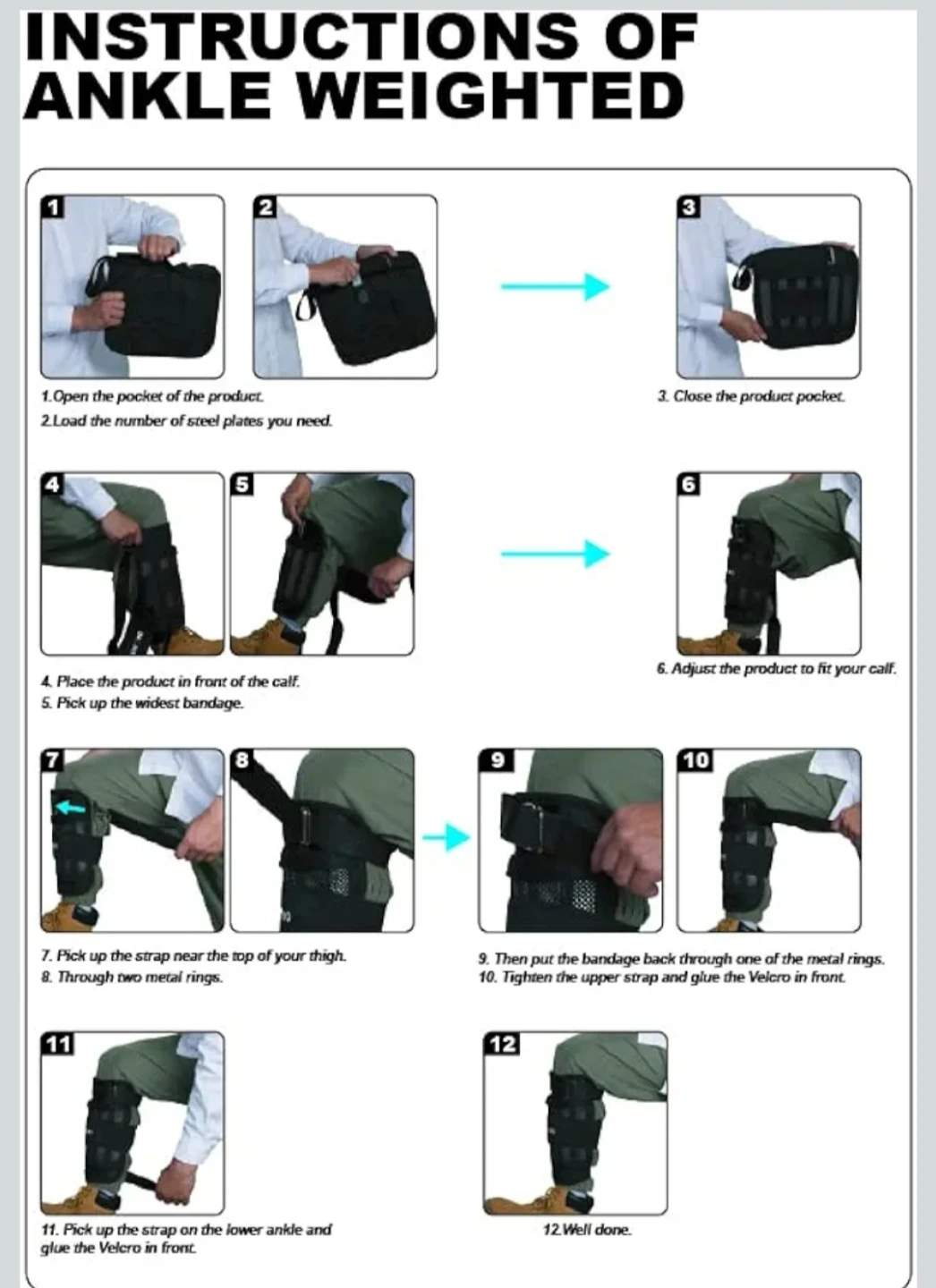 INSTRUCTIONS OF ANKLE WEIGHTED

1

2

3

1.Open the pocket of the product.
2.Load the number of steel plates you need.

3. Close the product pocket.

4

5

6

4. Place the product in front of the calf.
5. Pick up the widest bandage.

6. Adjust the product to fit your calf.

7

8

9

10

7. Pick up the strap near the top of your thigh.
8. Through two metal rings.

9. Then put the bandage back through one of the metal rings.
10. Tighten the upper strap and glue the Velcro in front.

11

12

11. Pick up the strap on the lower ankle and glue the Velcro in front.

12.Well done.