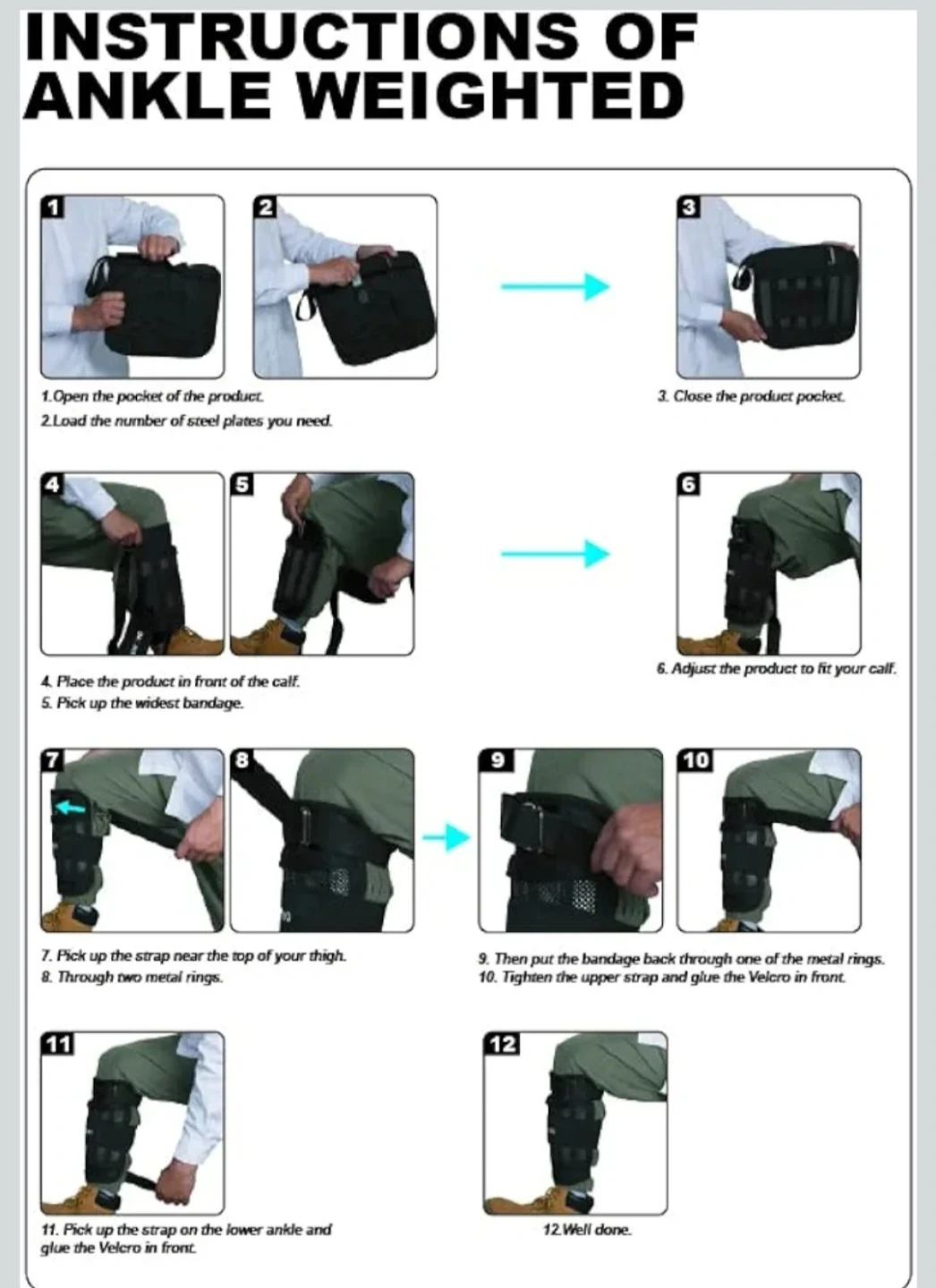 INSTRUCTIONS OF ANKLE WEIGHTED

1

2

3

1.Open the pocket of the product.
2.Load the number of steel plates you need.

3. Close the product pocket.

4

5

6

4. Place the product in front of the calf.
5. Pick up the widest bandage.

6. Adjust the product to fit your calf.

7

8

9

10

7. Pick up the strap near the top of your thigh.
8. Through two metal rings.

9. Then put the bandage back through one of the metal rings.
10. Tighten the upper strap and glue the Velcro in front.

11

12

11. Pick up the strap on the lower ankle and glue the Velcro in front.

12.Well done.