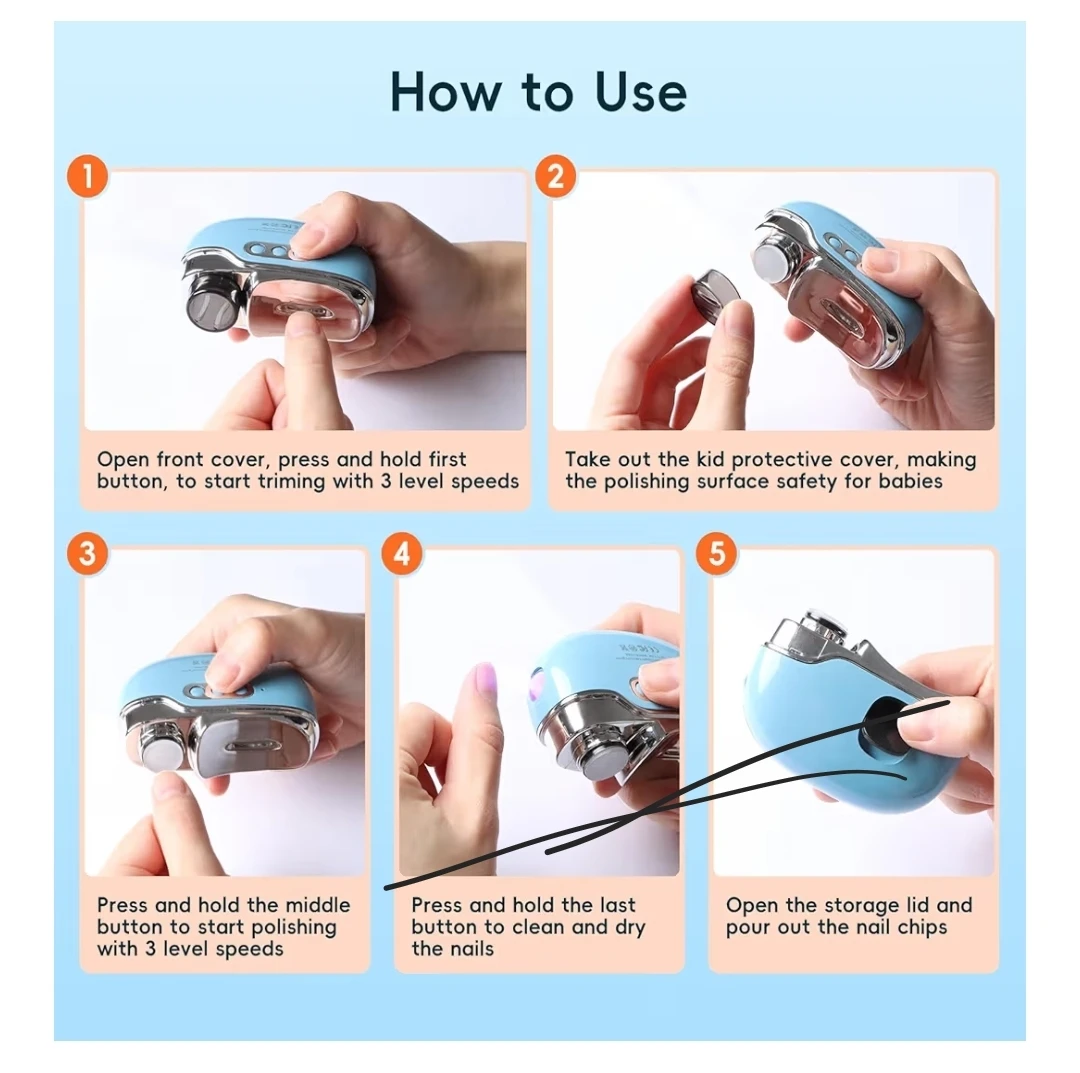 How to Use

1

Open front cover, press and hold first button, to start triming with 3 level speeds

2

Take out the kid protective cover, making the polishing surface safety for babies

3

Press and hold the middle button to start polishing with 3 level speeds

4

Press and hold the last button to clean and dry the nails

5

Open the storage lid and pour out the nail chips