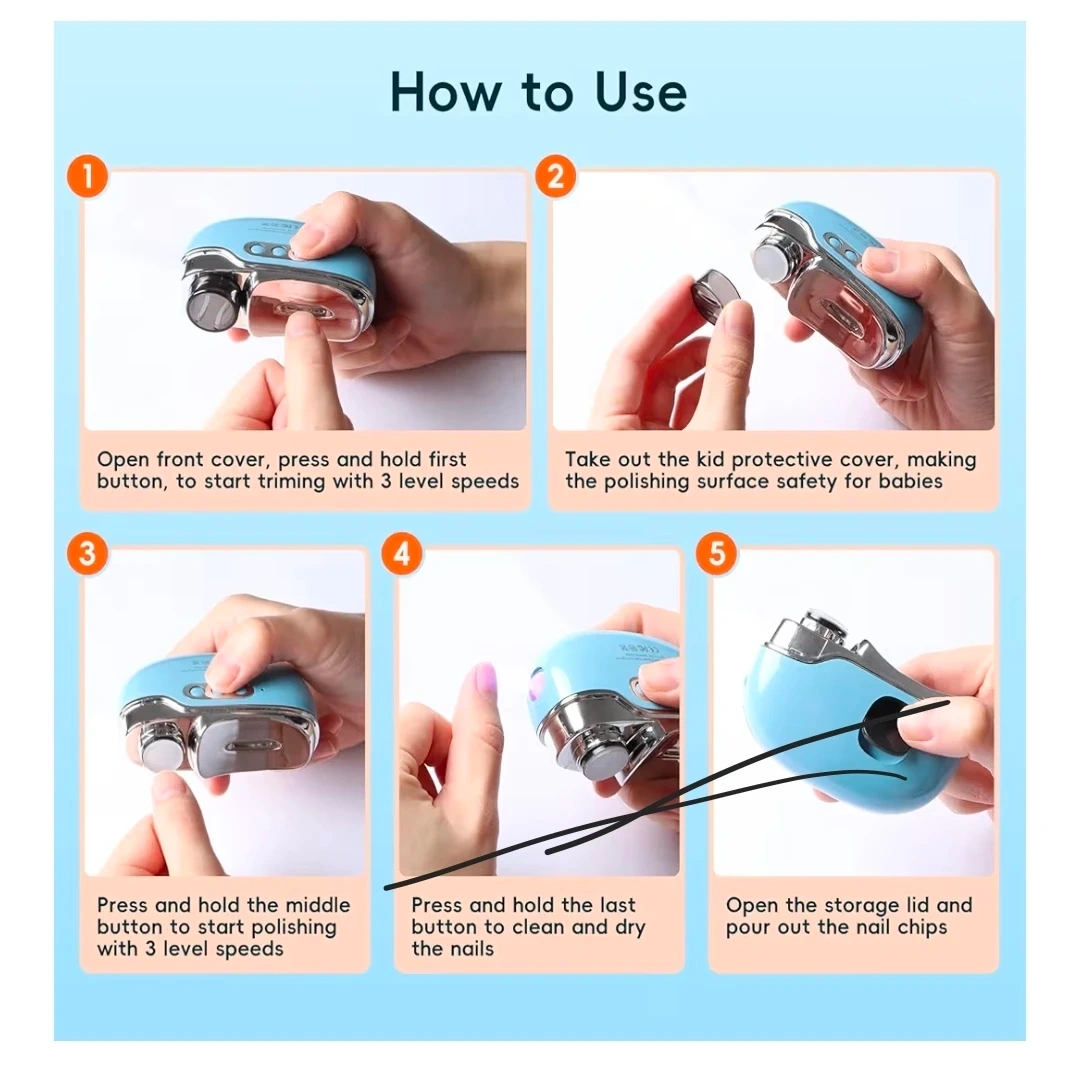 How to Use

1

Open front cover, press and hold first button, to start triming with 3 level speeds

2

Take out the kid protective cover, making the polishing surface safety for babies

3

Press and hold the middle button to start polishing with 3 level speeds

4

Press and hold the last button to clean and dry the nails

5

Open the storage lid and pour out the nail chips