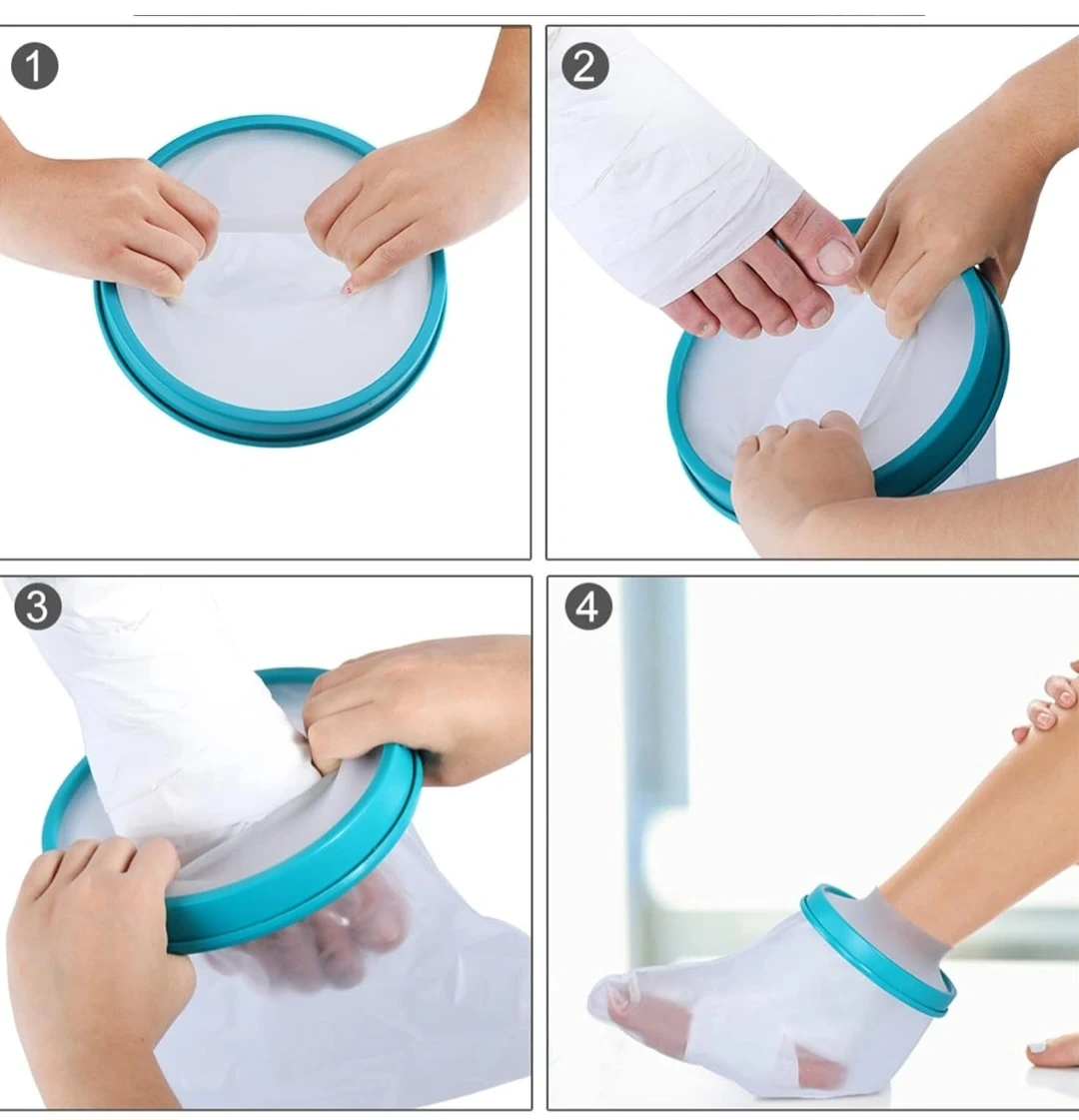 1

2

3

4