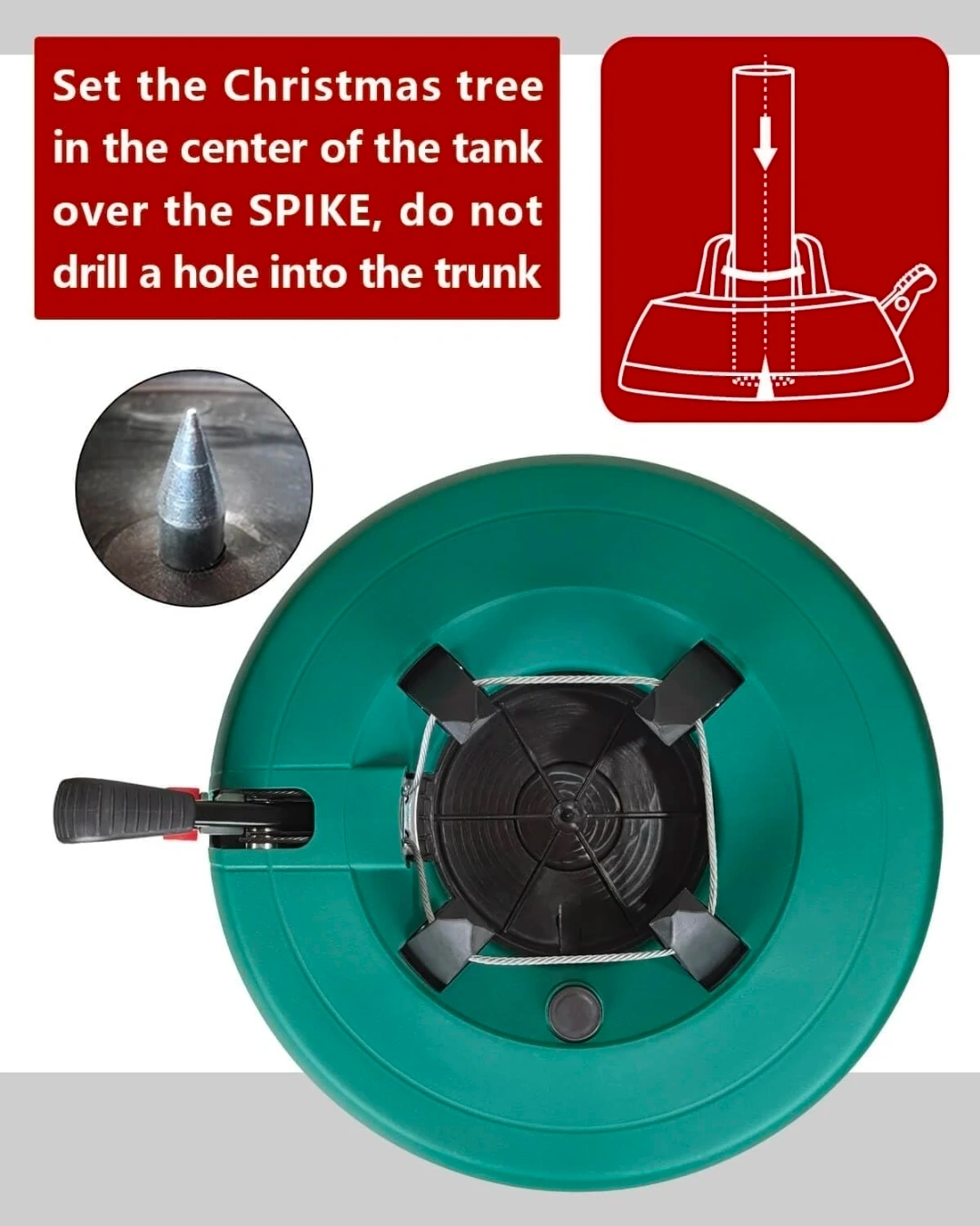 Set the Christmas tree in the center of the tank over the SPIKE, do not drill a hole into the trunk