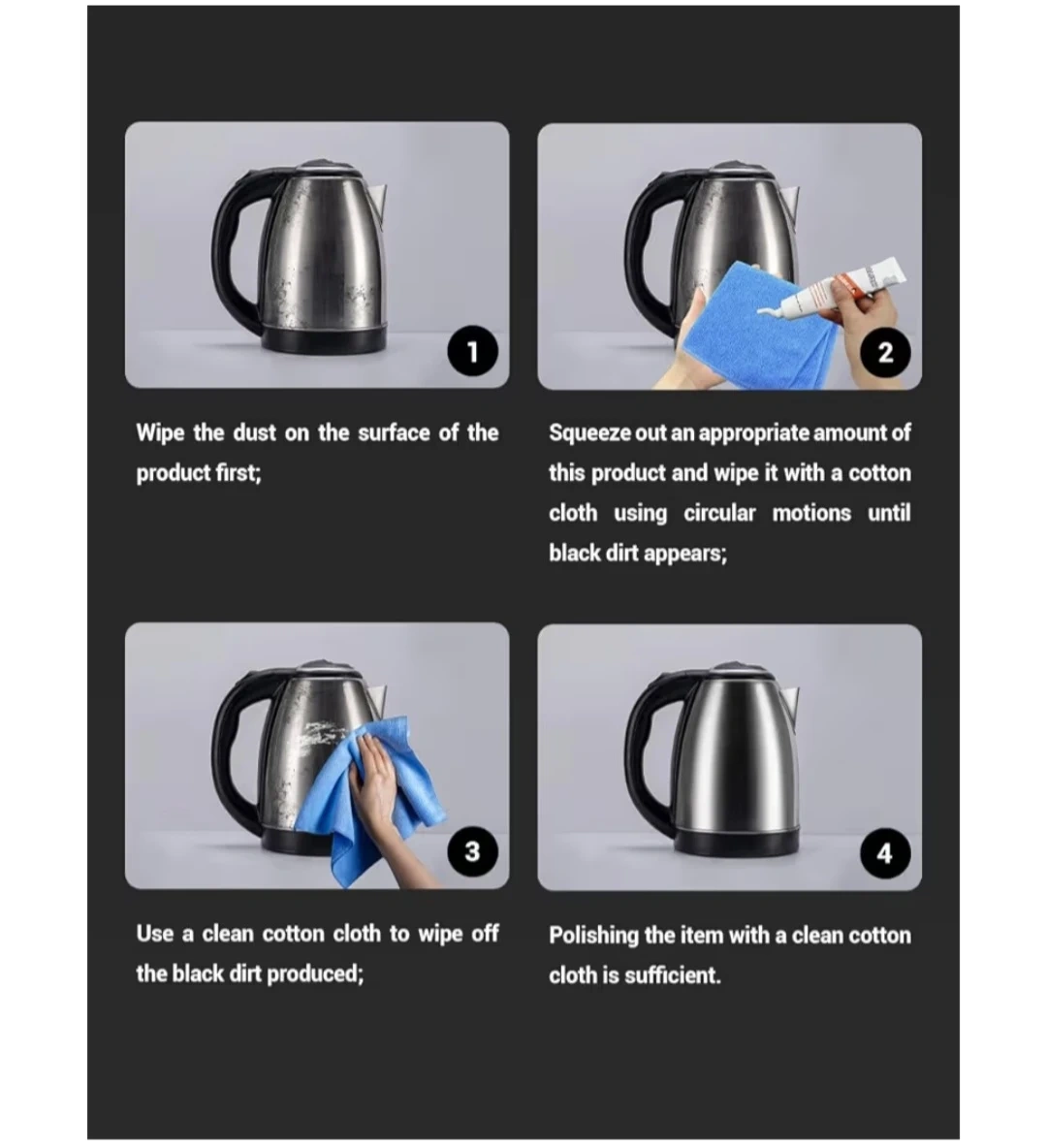 1

Wipe the dust on the surface of the product first;

2

Squeeze out an appropriate amount of this product and wipe it with a cotton cloth using circular motions until black dirt appears;

3

Use a clean cotton cloth to wipe off the black dirt produced;

4

Polishing the item with a clean cotton cloth is sufficient.