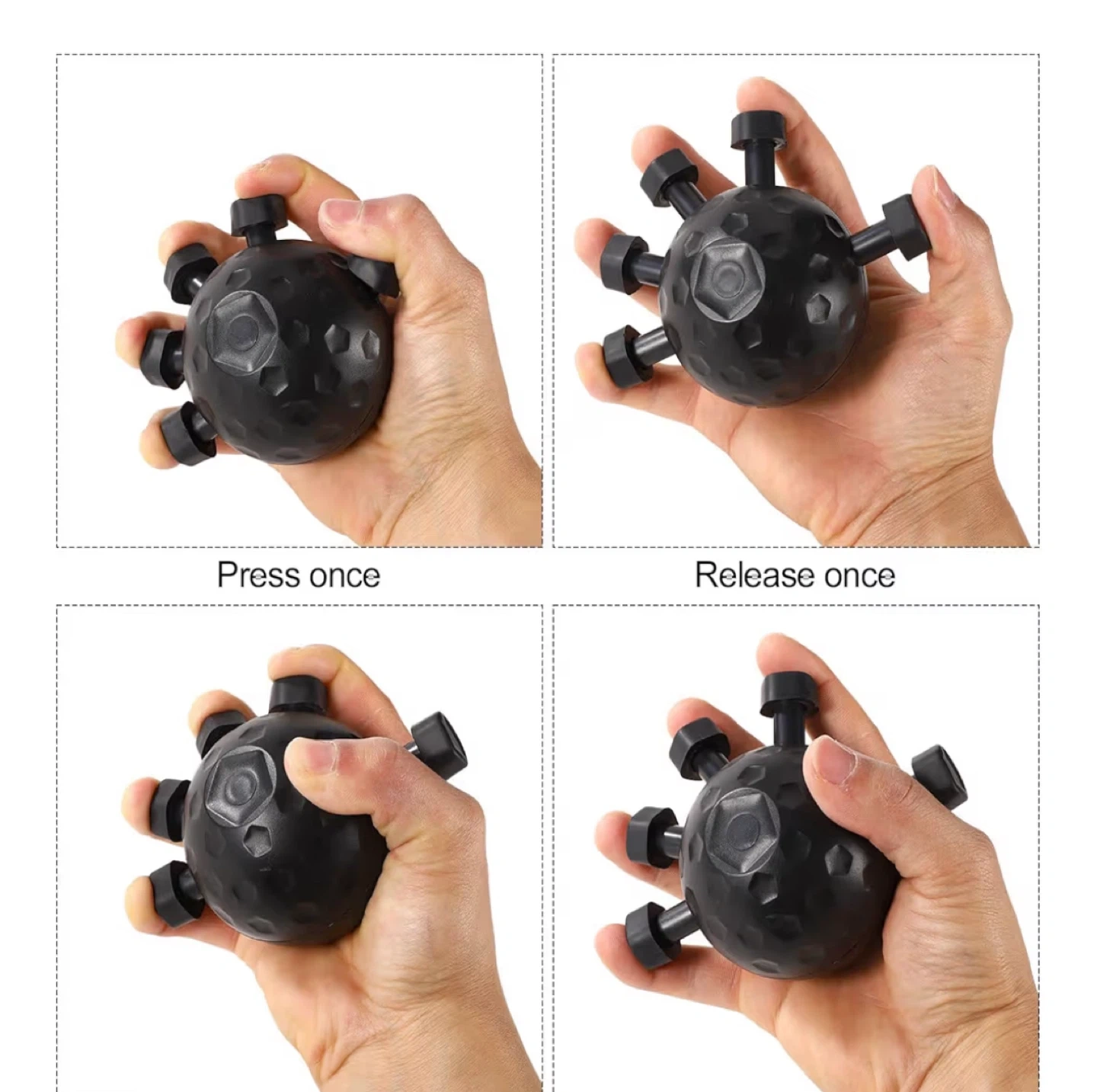 Press once

Release once