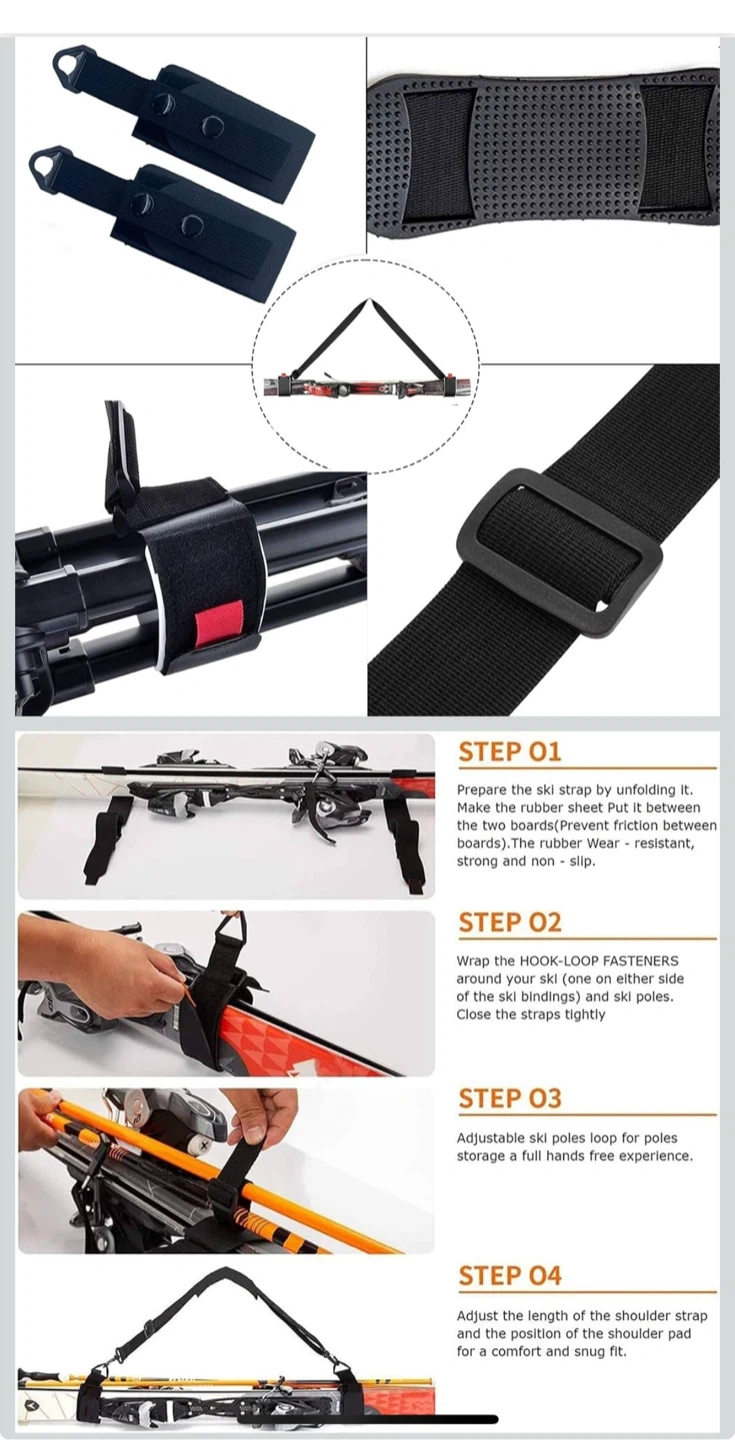 STEP 01

Prepare the ski strap by unfolding it. Make the rubber sheet Put it between the two boards(Prevent friction between boards).The rubber Wear - resistant, strong and non - slip.

STEP 02

Wrap the HOOK-LOOP FASTENERS around your ski (one on either side of the ski bindings) and ski poles. Close the straps tightly

STEP 03

Adjustable ski poles loop for poles storage a full hands free experience.

STEP 04

Adjust the length of the shoulder strap and the position of the shoulder pad for a comfort and snug fit.