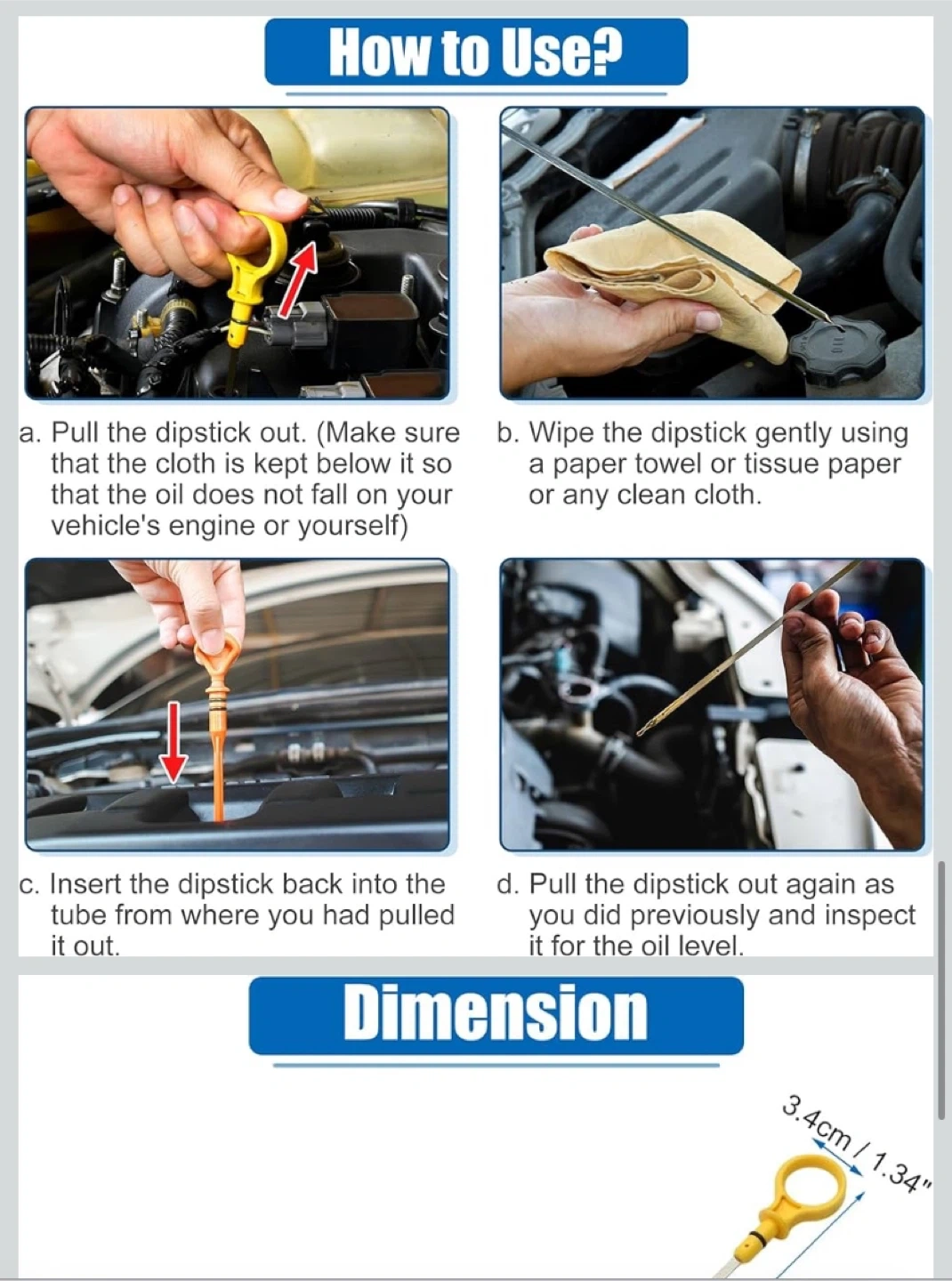 How to Use?

a. Pull the dipstick out. (Make sure that the cloth is kept below it so that the oil does not fall on your vehicle's engine or yourself)

b. Wipe the dipstick gently using a paper towel or tissue paper or any clean cloth.

c. Insert the dipstick back into the tube from where you had pulled it out.

d. Pull the dipstick out again as you did previously and inspect it for the oil level.

Dimension

3.4cm / 1.34"