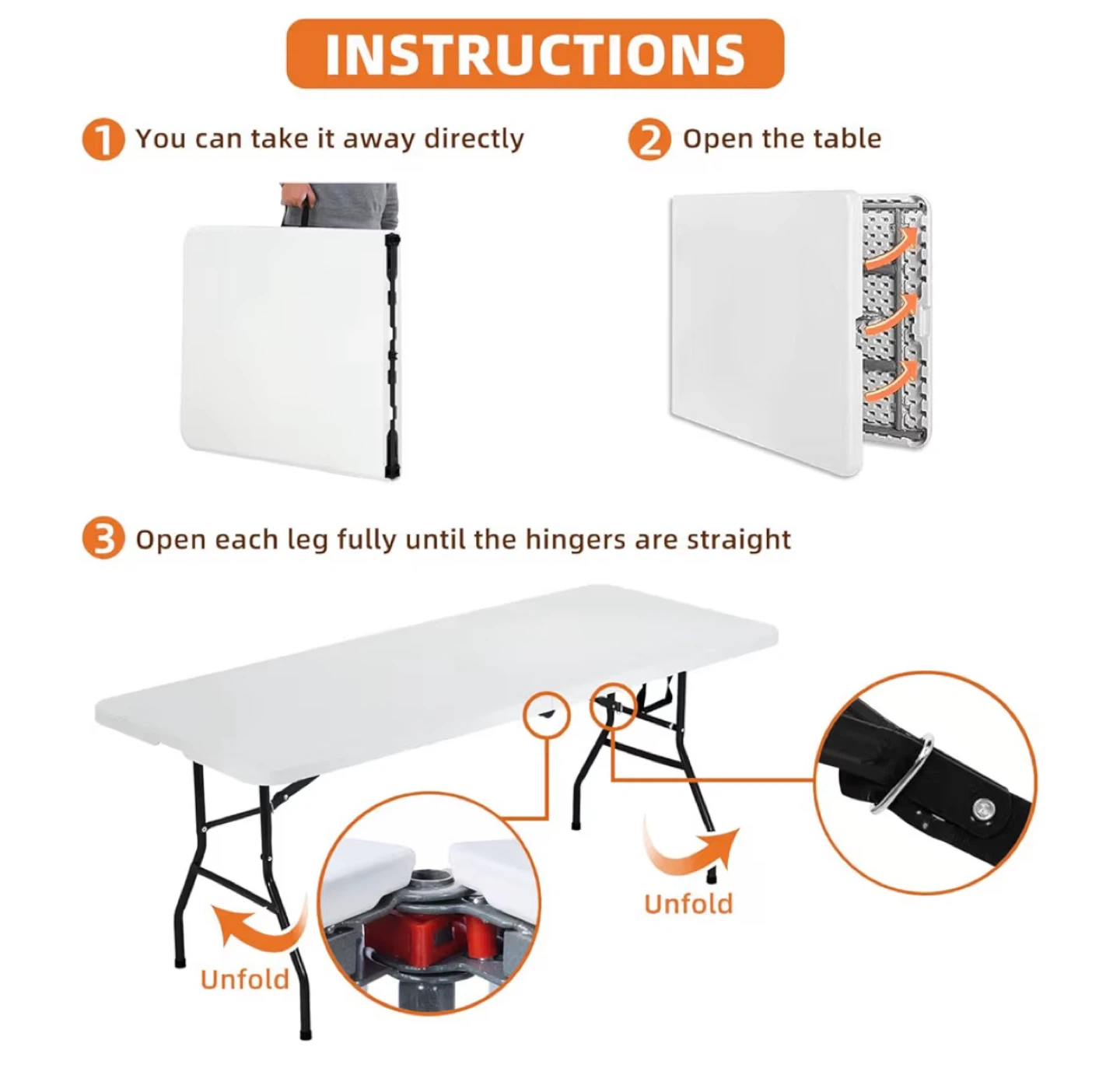 INSTRUCTIONS

1 You can take it away directly

2 Open the table

3 Open each leg fully until the hingers are straight

Unfold

Unfold