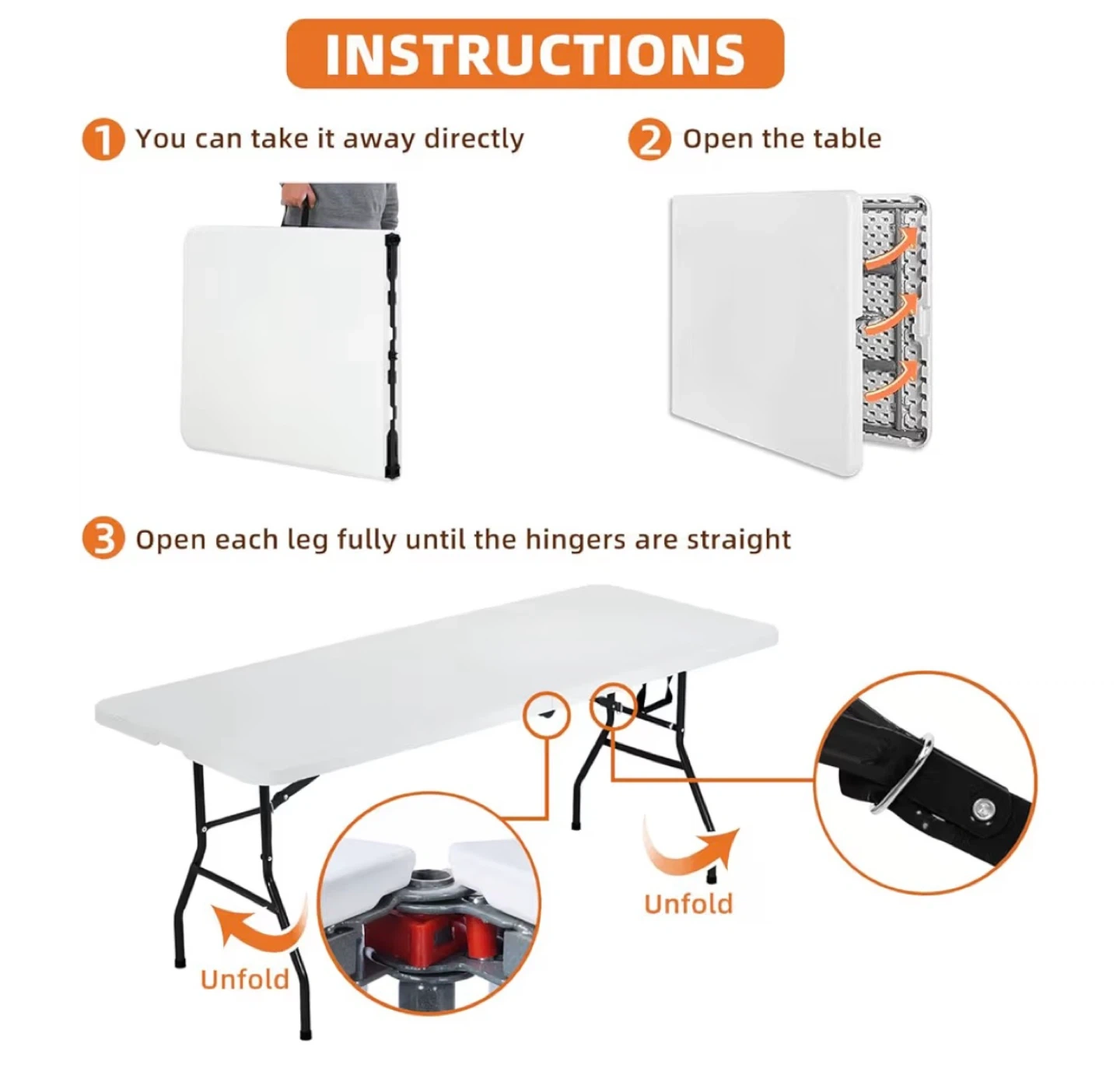 INSTRUCTIONS

1 You can take it away directly

2 Open the table

3 Open each leg fully until the hingers are straight

Unfold

Unfold