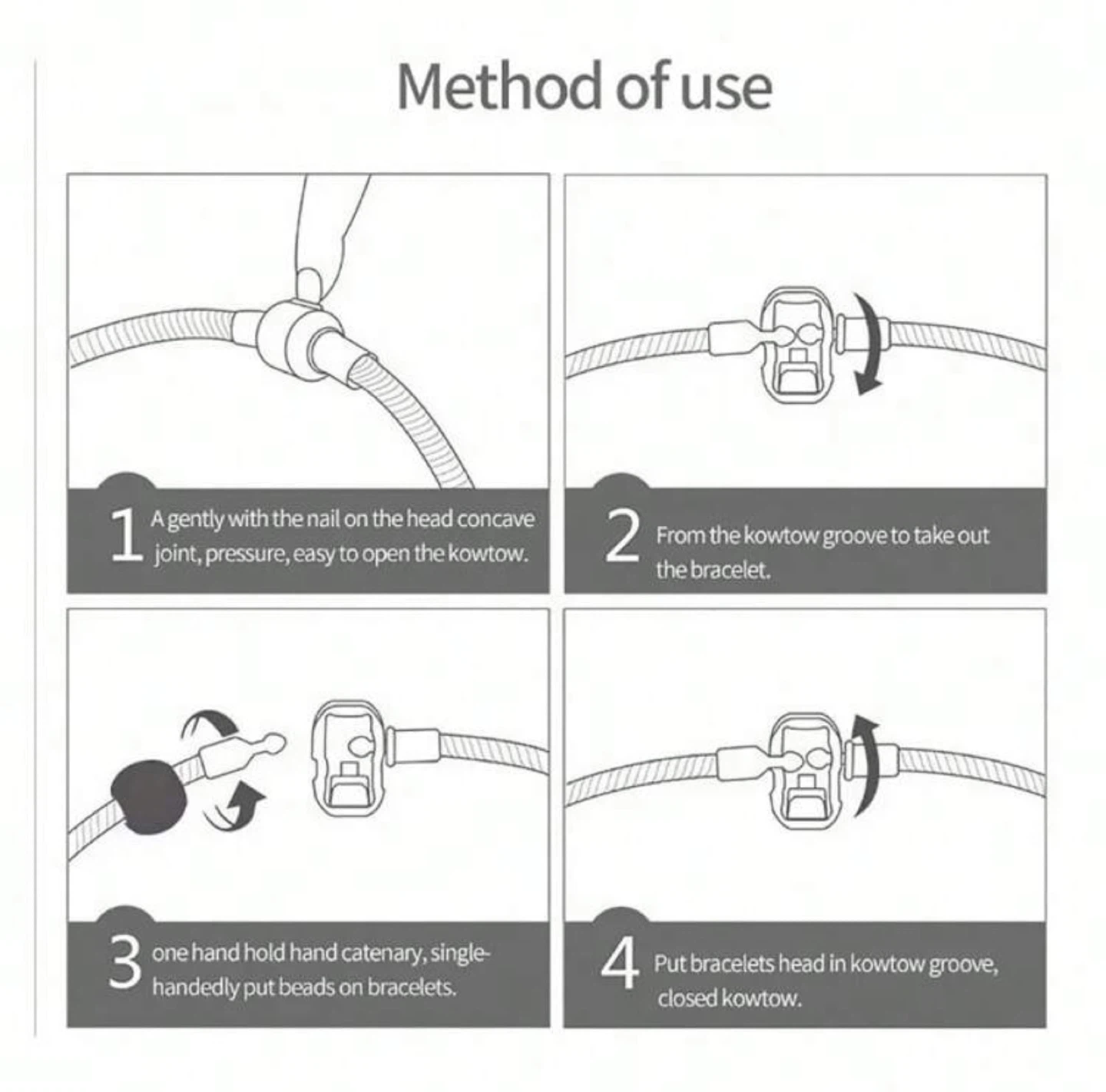 Method of use

1 A gently with the nail on the head concave joint, pressure, easy to open the kowtow.

2 From the kowtow groove to take out the bracelet.

3 one hand hold hand catenary, single-handedly put beads on bracelets.

4 Put bracelets head in kowtow groove, closed kowtow.