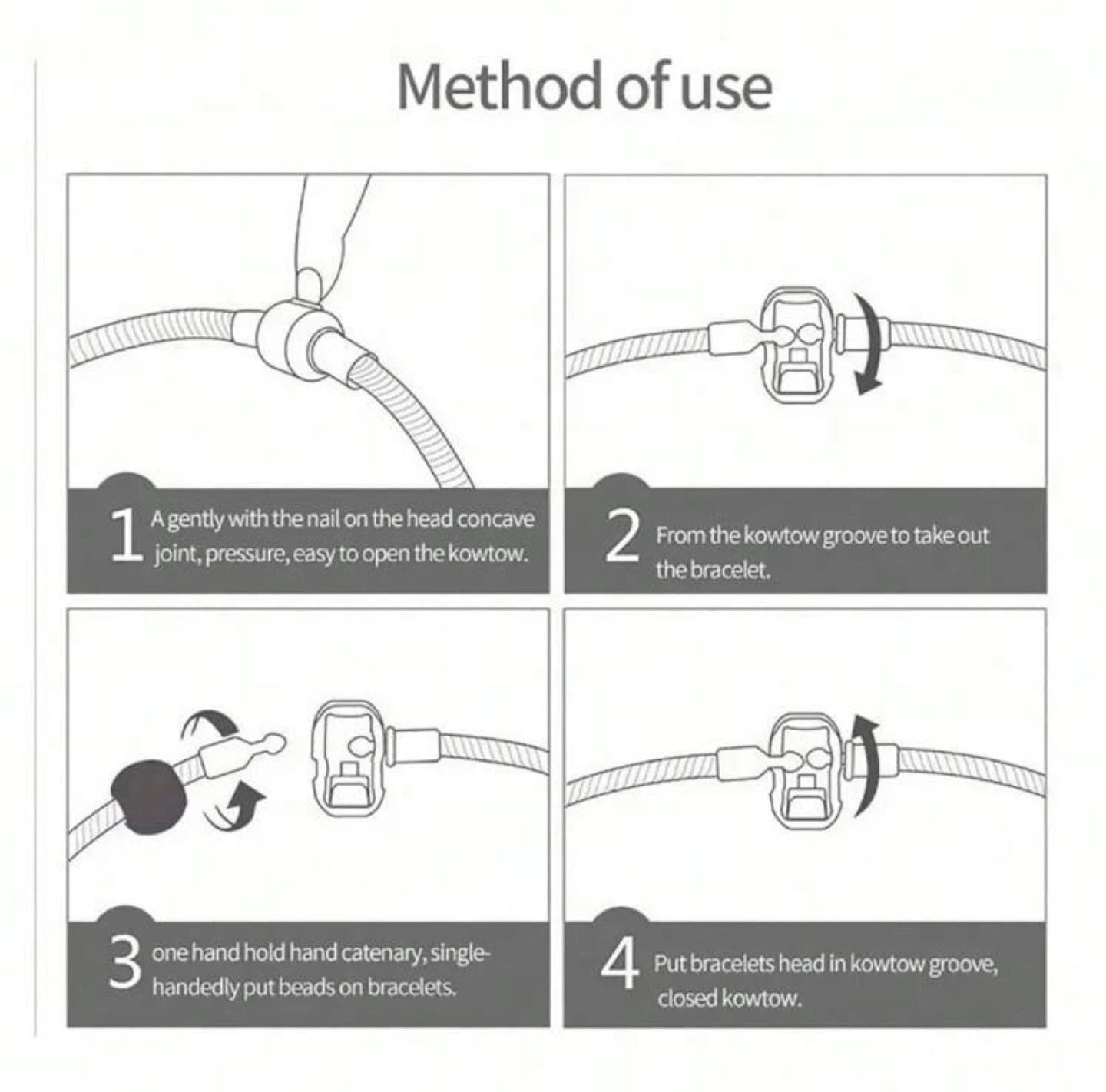 Method of use

1 A gently with the nail on the head concave joint, pressure, easy to open the kowtow.

2 From the kowtow groove to take out the bracelet.

3 one hand hold hand catenary, single-handedly put beads on bracelets.

4 Put bracelets head in kowtow groove, closed kowtow.