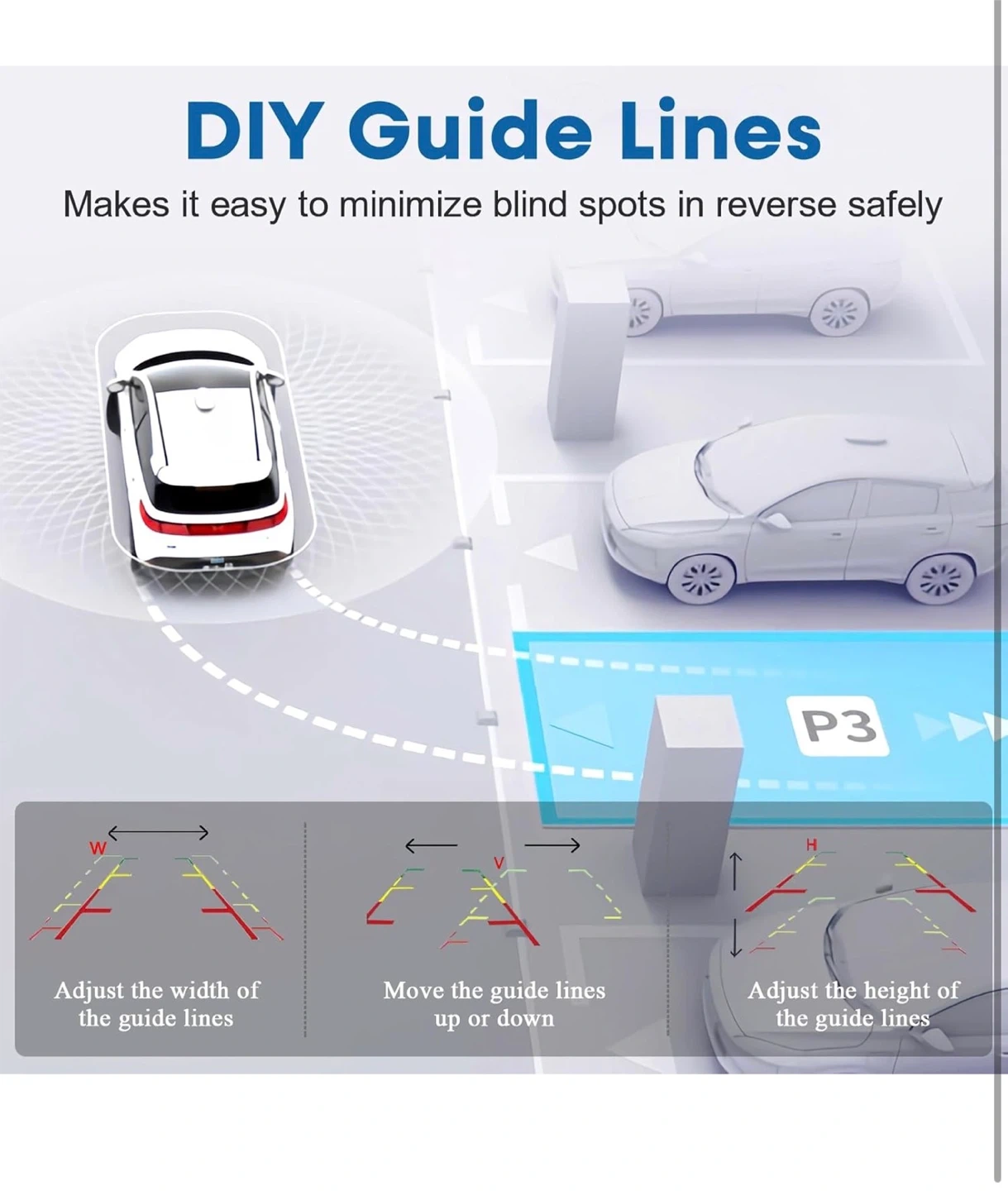 DIY Guide Lines

Makes it easy to minimize blind spots in reverse safely

P3

W

Adjust the width of the guide lines

V

Move the guide lines up or down

H

Adjust the height of the guide lines