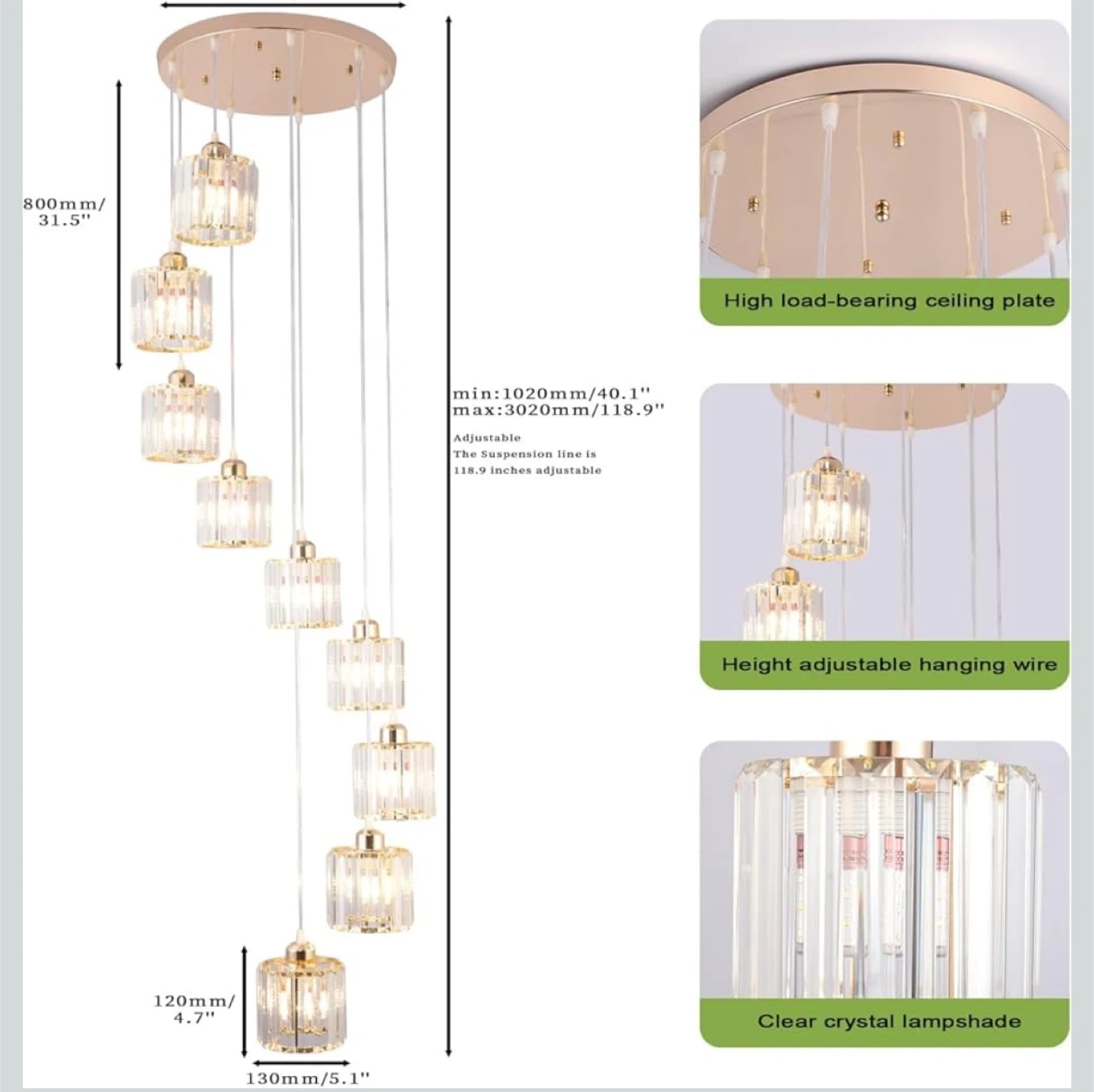 800mm/
31.5"

min:1020mm/40.1"
max:3020mm/118.9"

Adjustable
The Suspension line is
118.9 inches adjustable

120mm/
4.7"

130mm/5.1"

High load-bearing ceiling plate

Height adjustable hanging wire

Clear crystal lampshade