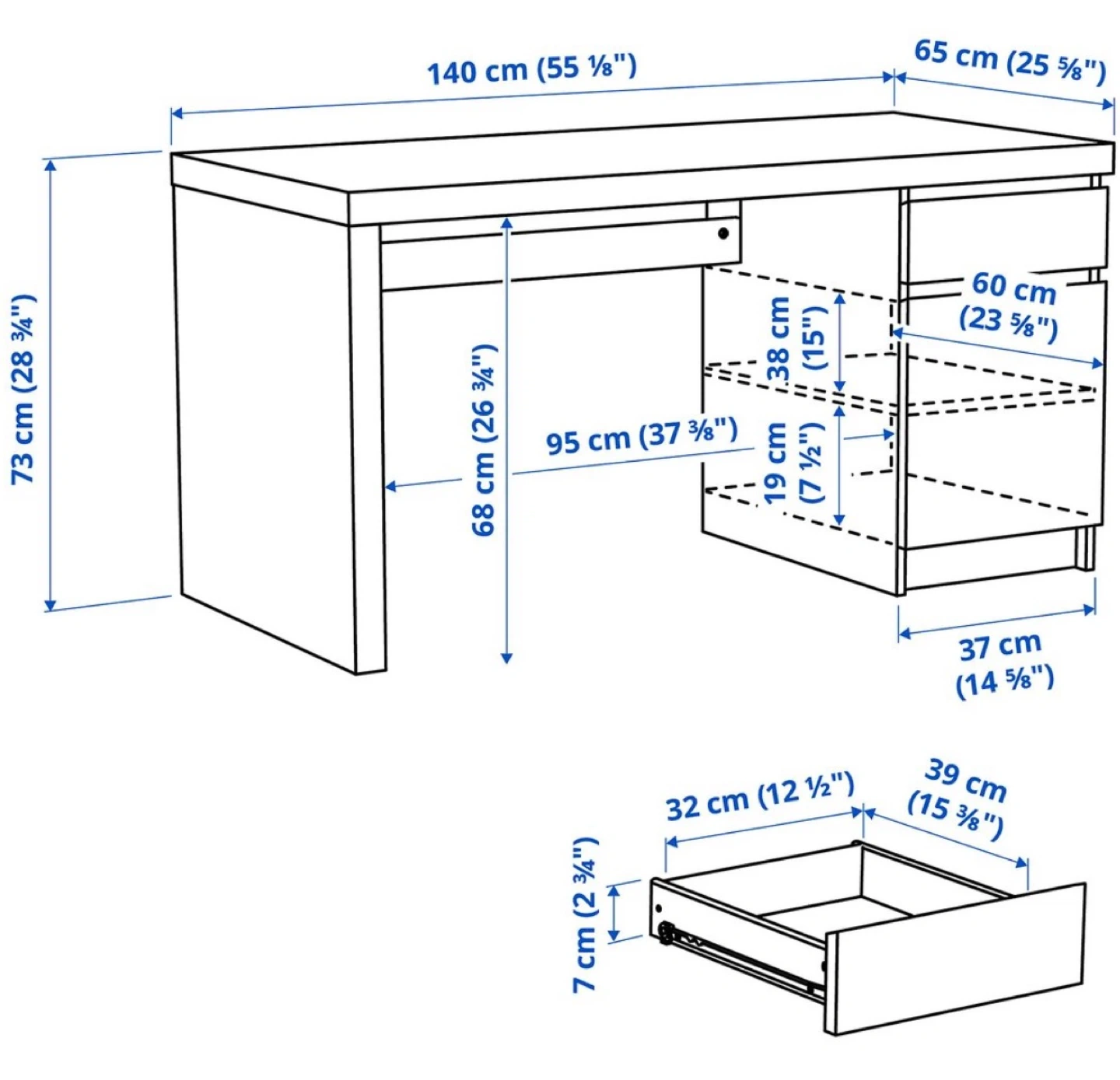 140 cm (55 ⅛")

65 cm (25 ⅝")

73 cm (28 ¾")

68 cm (26 ¾")

95 cm (37 ⅜")

38 cm (15")

19 cm (7 ½")

60 cm (23 ⅝")

37 cm (14 ⅝")

32 cm (12 ½")

39 cm (15 ⅜")

7 cm (2 ¾")