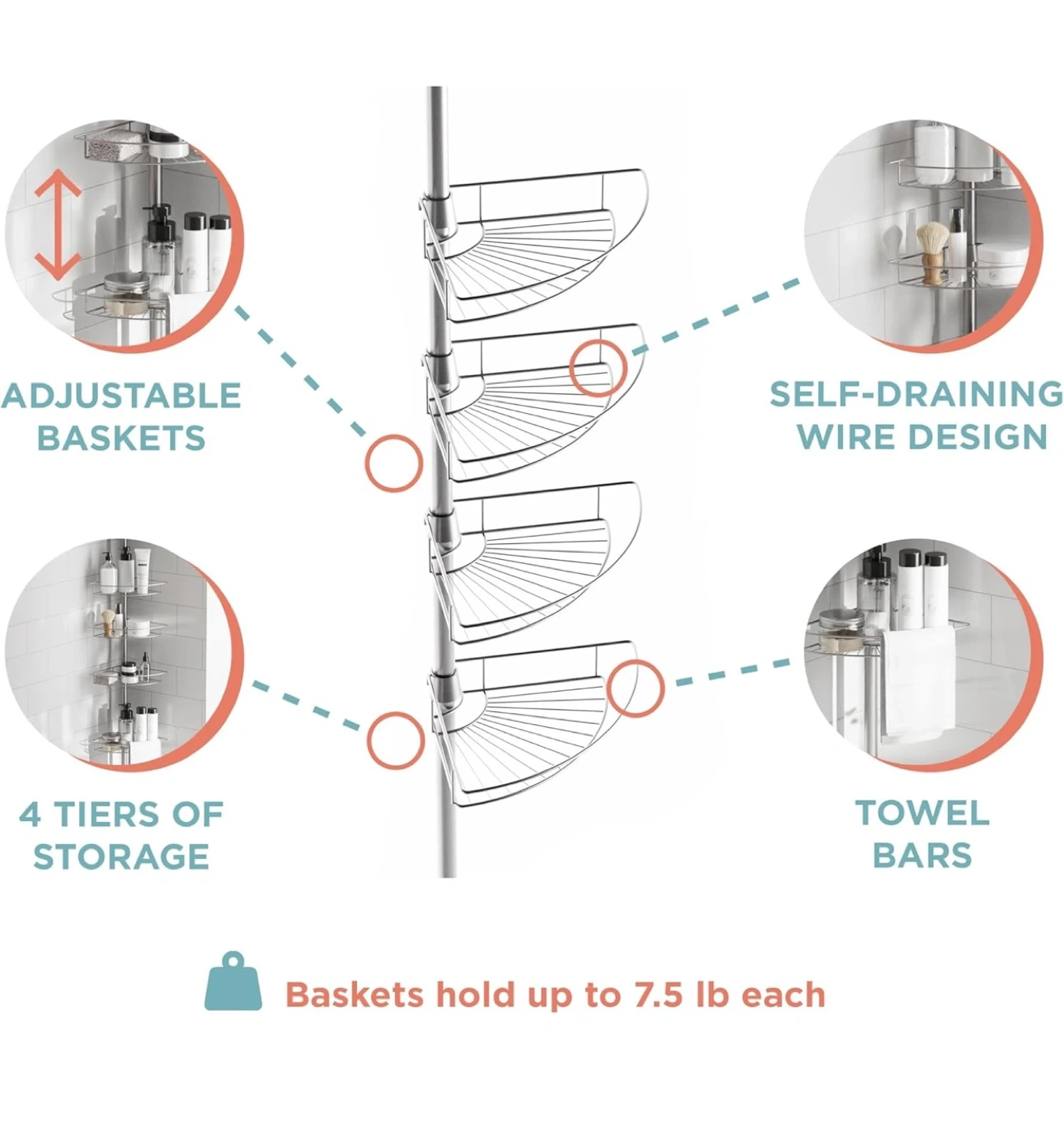 ADJUSTABLE BASKETS

SELF-DRAINING WIRE DESIGN

4 TIERS OF STORAGE

TOWEL BARS

Baskets hold up to 7.5 lb each