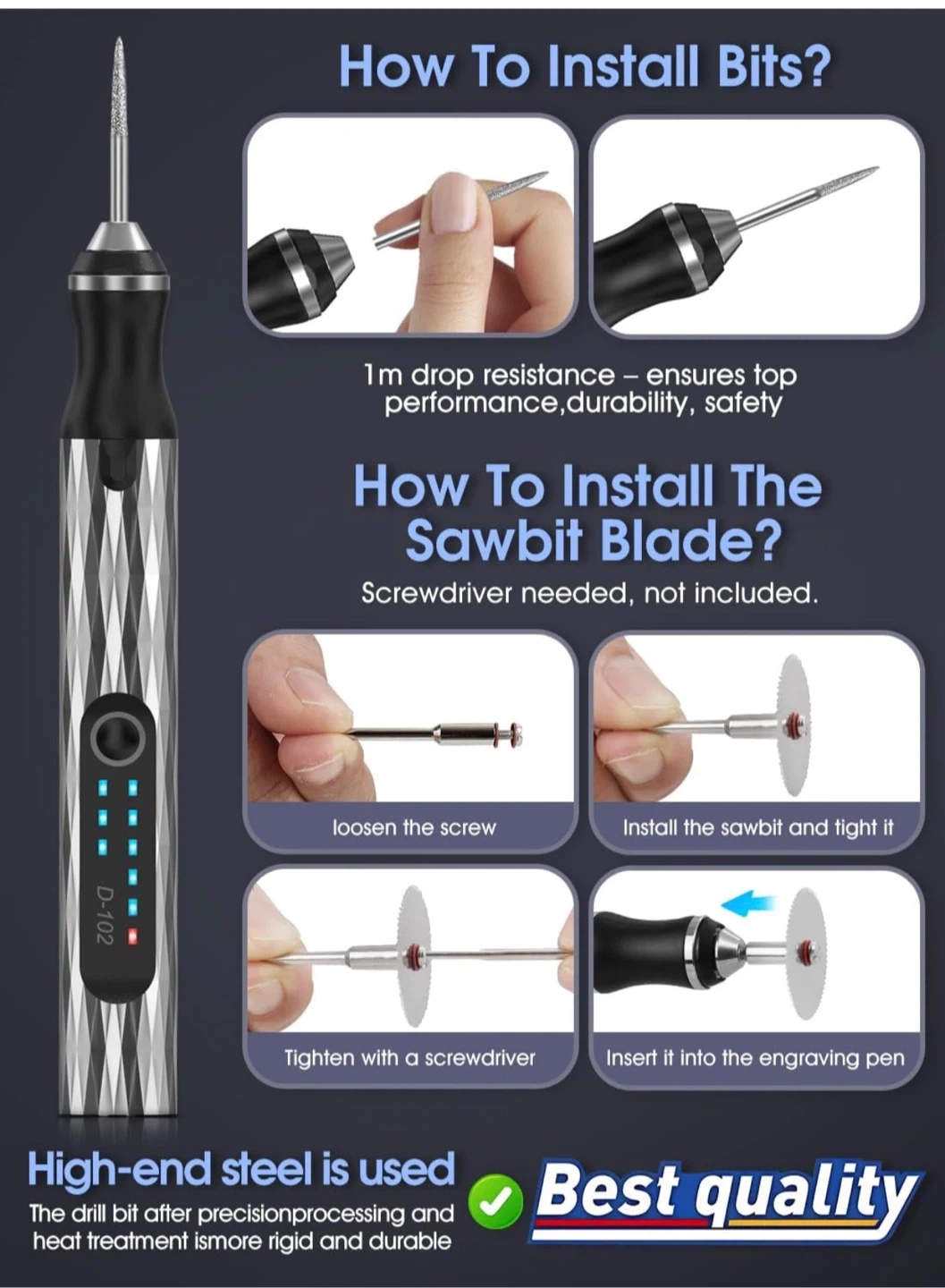 How To Install Bits?

1m drop resistance – ensures top performance,durability, safety

How To Install The Sawbit Blade?

Screwdriver needed, not included.

loosen the screw

Install the sawbit and tight it

Tighten with a screwdriver

Insert it into the engraving pen

D-102

High-end steel is used

The drill bit after precisionprocessing and heat treatment ismore rigid and durable

Best quality