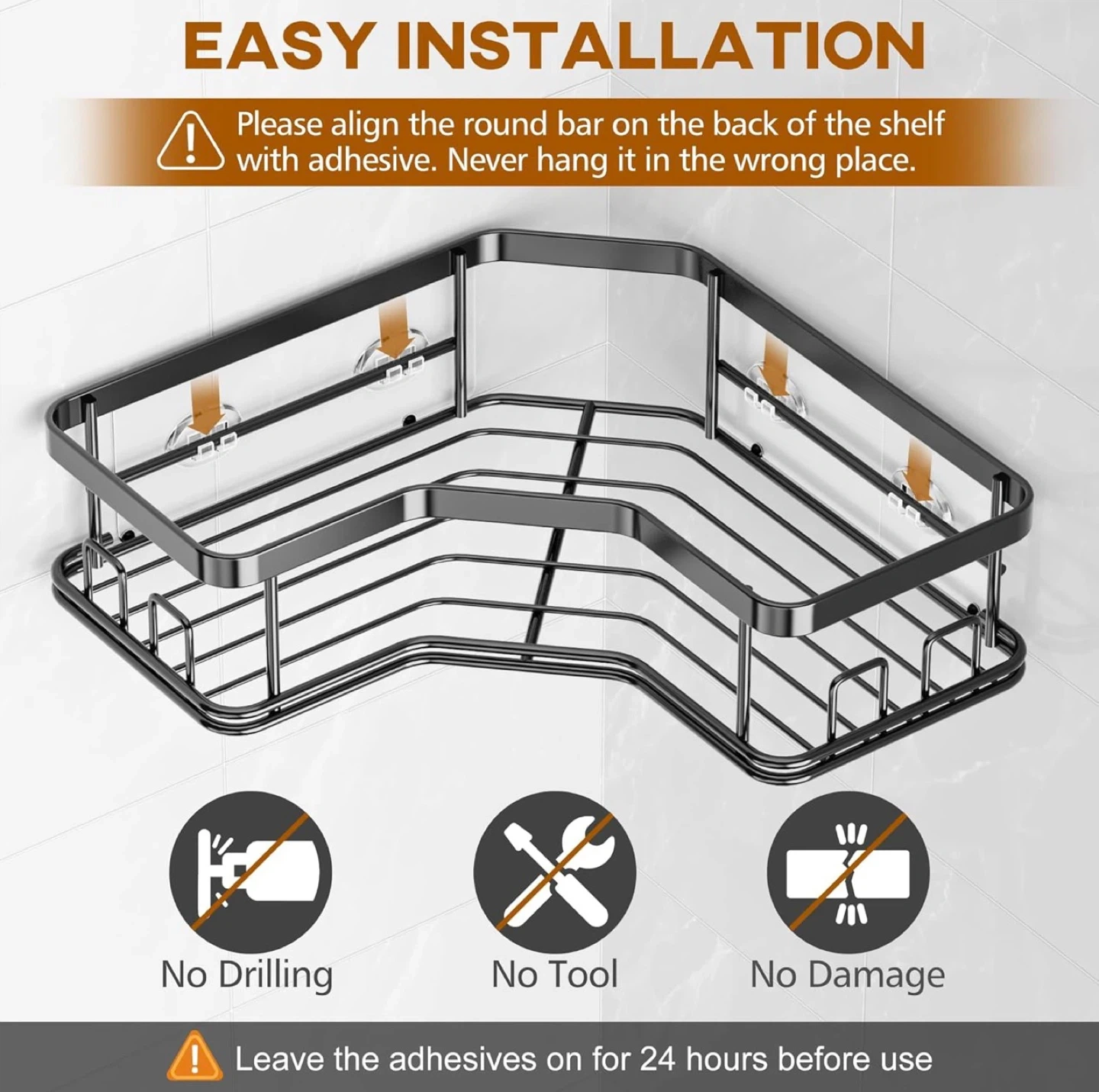 EASY INSTALLATION

Please align the round bar on the back of the shelf with adhesive. Never hang it in the wrong place.

No Drilling

No Tool

No Damage

Leave the adhesives on for 24 hours before use