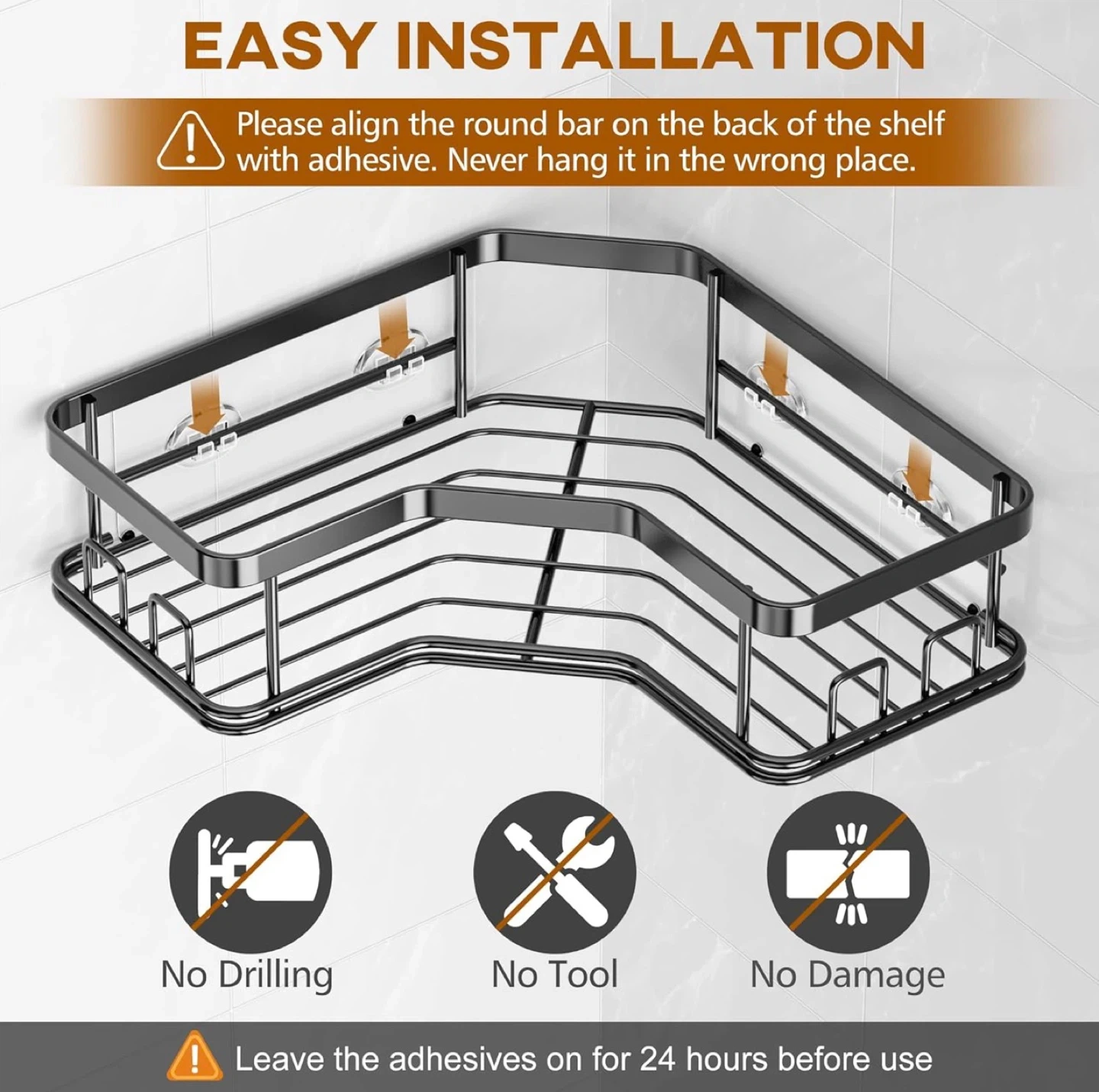 EASY INSTALLATION

Please align the round bar on the back of the shelf with adhesive. Never hang it in the wrong place.

No Drilling

No Tool

No Damage

Leave the adhesives on for 24 hours before use