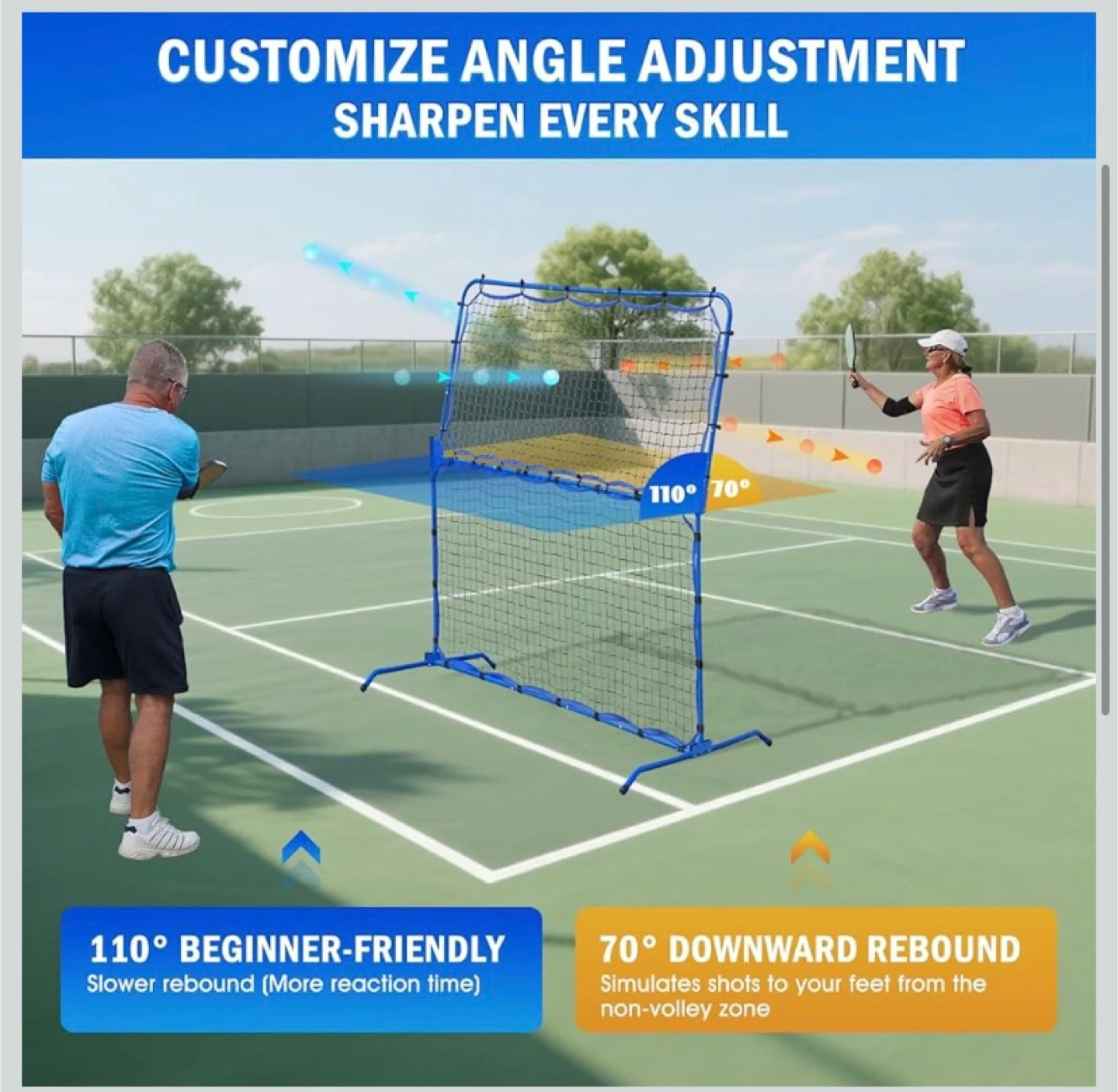 CUSTOMIZE ANGLE ADJUSTMENT
SHARPEN EVERY SKILL

110° 70°

110° BEGINNER-FRIENDLY
Slower rebound (More reaction time)

70° DOWNWARD REBOUND
Simulates shots to your feet from the non-volley zone