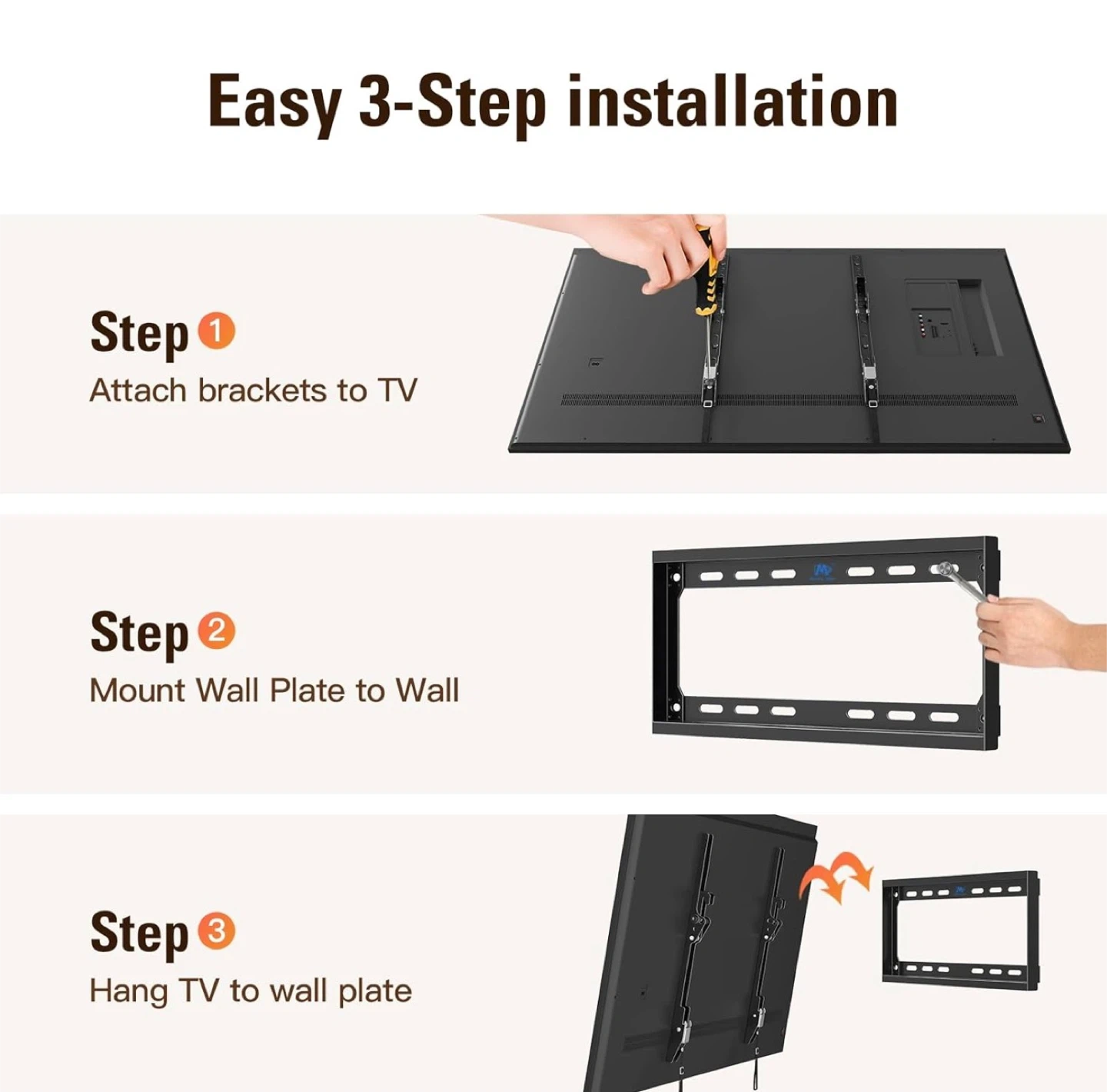 Easy 3-Step installation

Step 1
Attach brackets to TV

Step 2
Mount Wall Plate to Wall

Step 3
Hang TV to wall plate