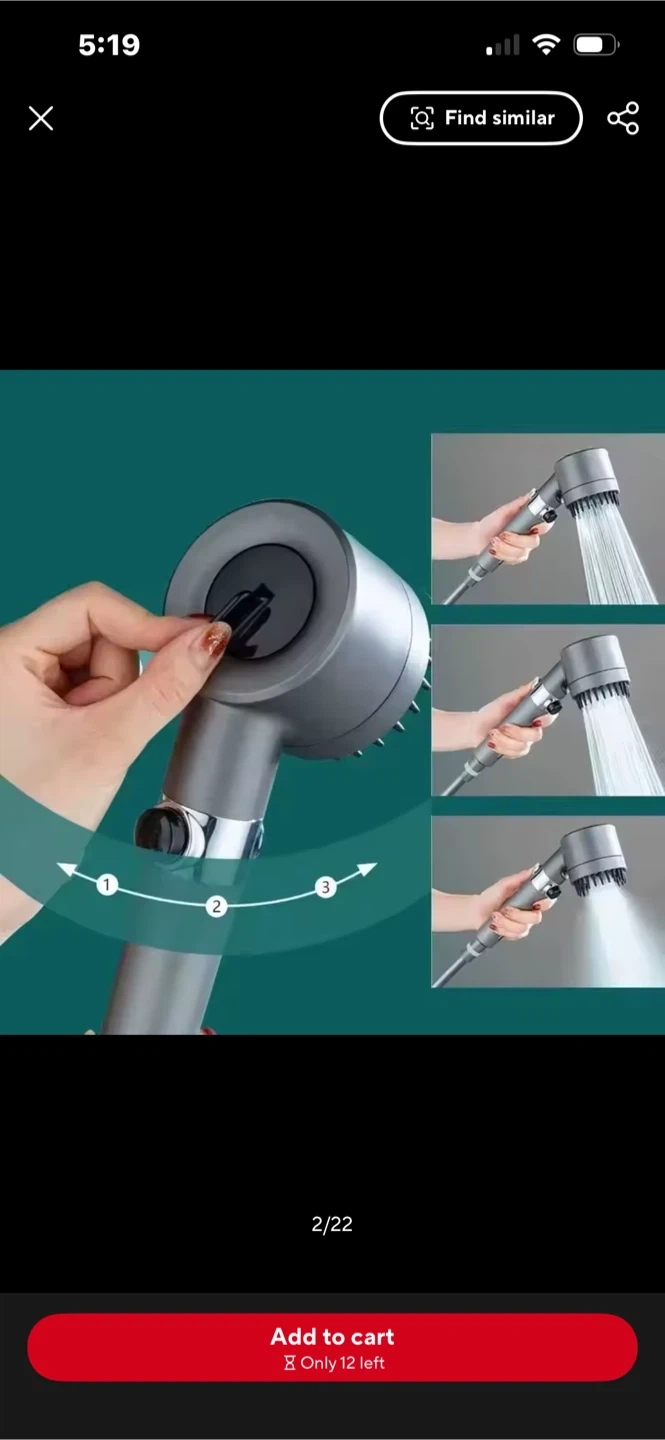 5:19

Find similar

1
2
3

2/22

Add to cart
Only 12 left