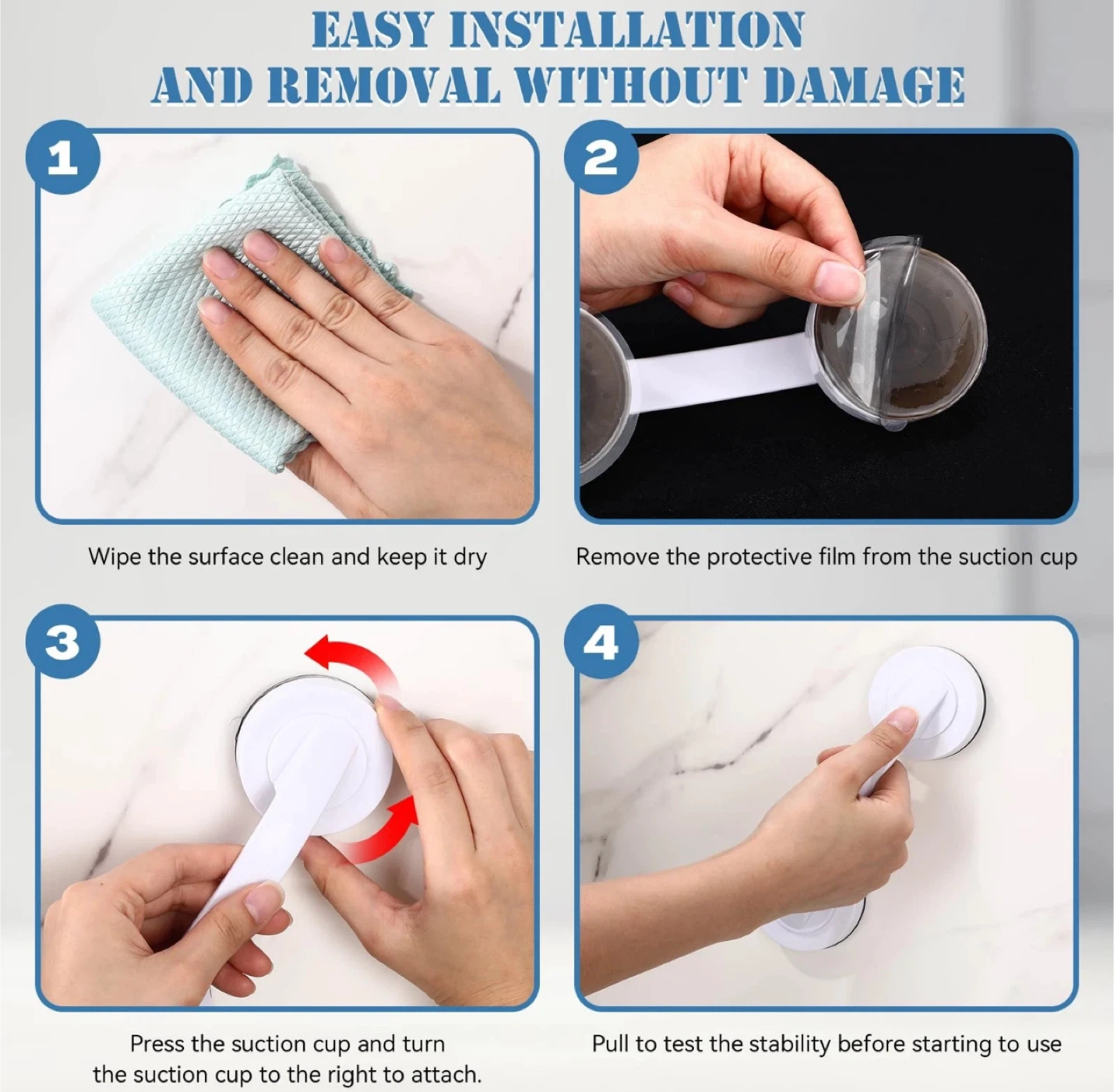 EASY INSTALLATION AND REMOVAL WITHOUT DAMAGE

1

Wipe the surface clean and keep it dry

2

Remove the protective film from the suction cup

3

Press the suction cup and turn the suction cup to the right to attach.

4

Pull to test the stability before starting to use