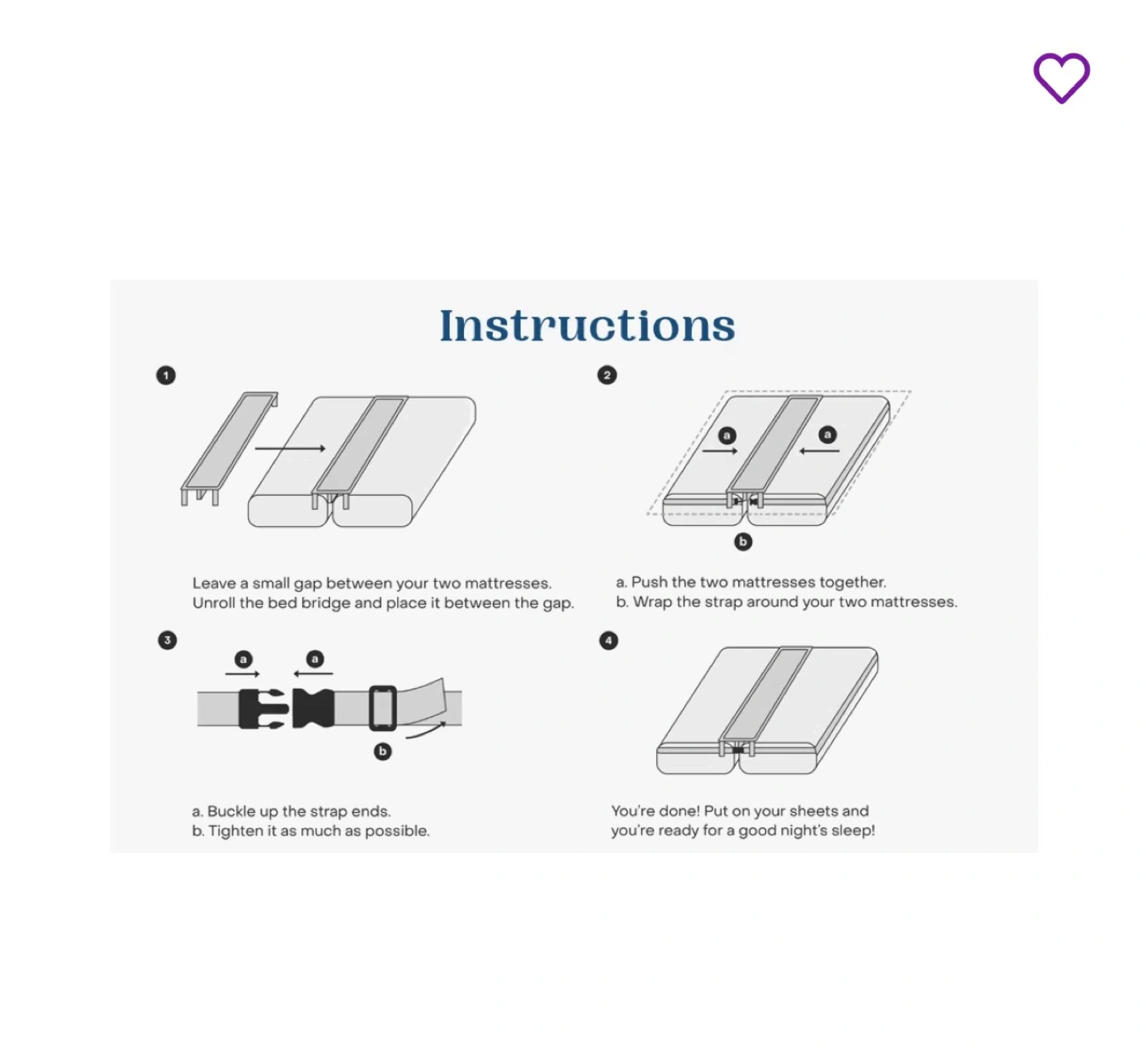 Instructions

1

Leave a small gap between your two mattresses. Unroll the bed bridge and place it between the gap.

2

a

a

b

a. Push the two mattresses together.
b. Wrap the strap around your two mattresses.

3

a

a

b

a. Buckle up the strap ends.
b. Tighten it as much as possible.

4

You're done! Put on your sheets and you're ready for a good night's sleep!